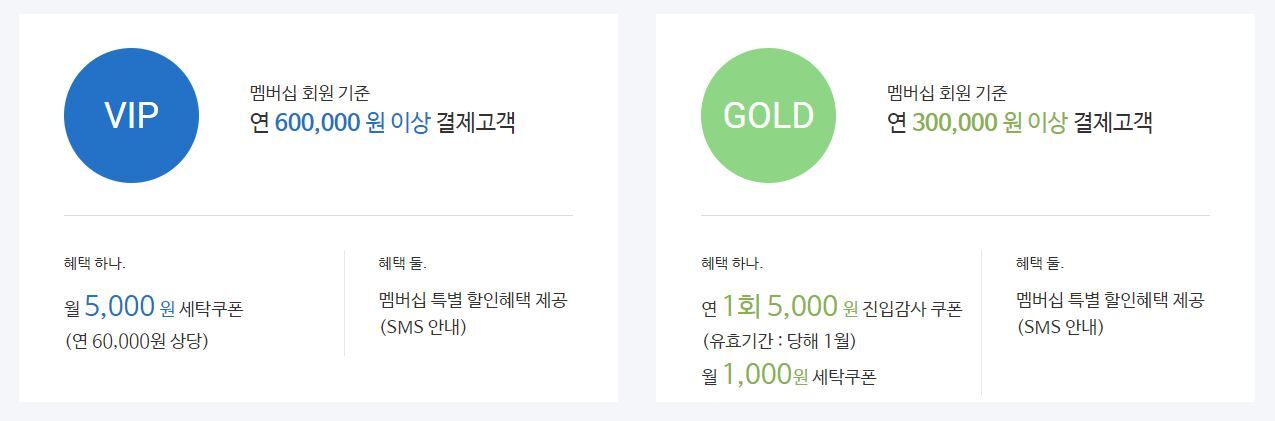 VIP

멤버십 회원 기준
연 600,000 원 이상 결제고객

혜택 하나.
월 5,000 원 세탁쿠폰
(연 60,000원 상당)

혜택 둘.
멤버십 특별 할인혜택 제공
(SMS 안내)

GOLD

멤버십 회원 기준
연 300,000 원 이상 결제고객

혜택 하나.
연 1회 5,000 원 진입감사 쿠폰
(유효기간 : 당해 1월)
월 1,000원 세탁쿠폰

혜택 둘.
멤버십 특별 할인혜택 제공
(SMS 안내)