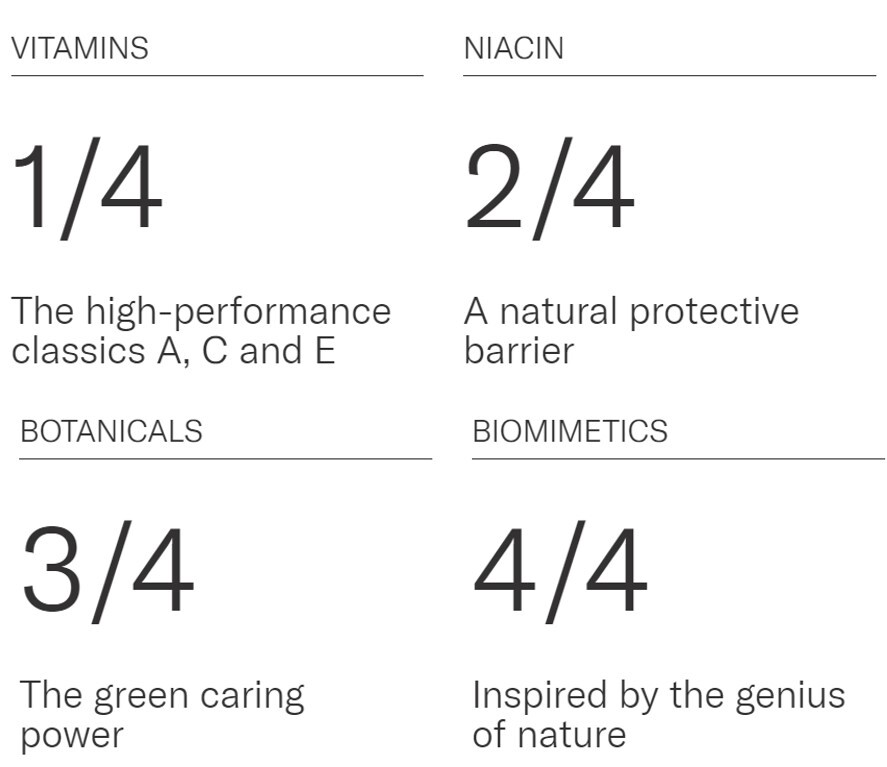 VITAMINS

1/4

The high-performance classics A, C and E

NIACIN

2/4

A natural protective barrier

BOTANICALS

3/4

The green caring power

BIOMIMETICS

4/4

Inspired by the genius of nature