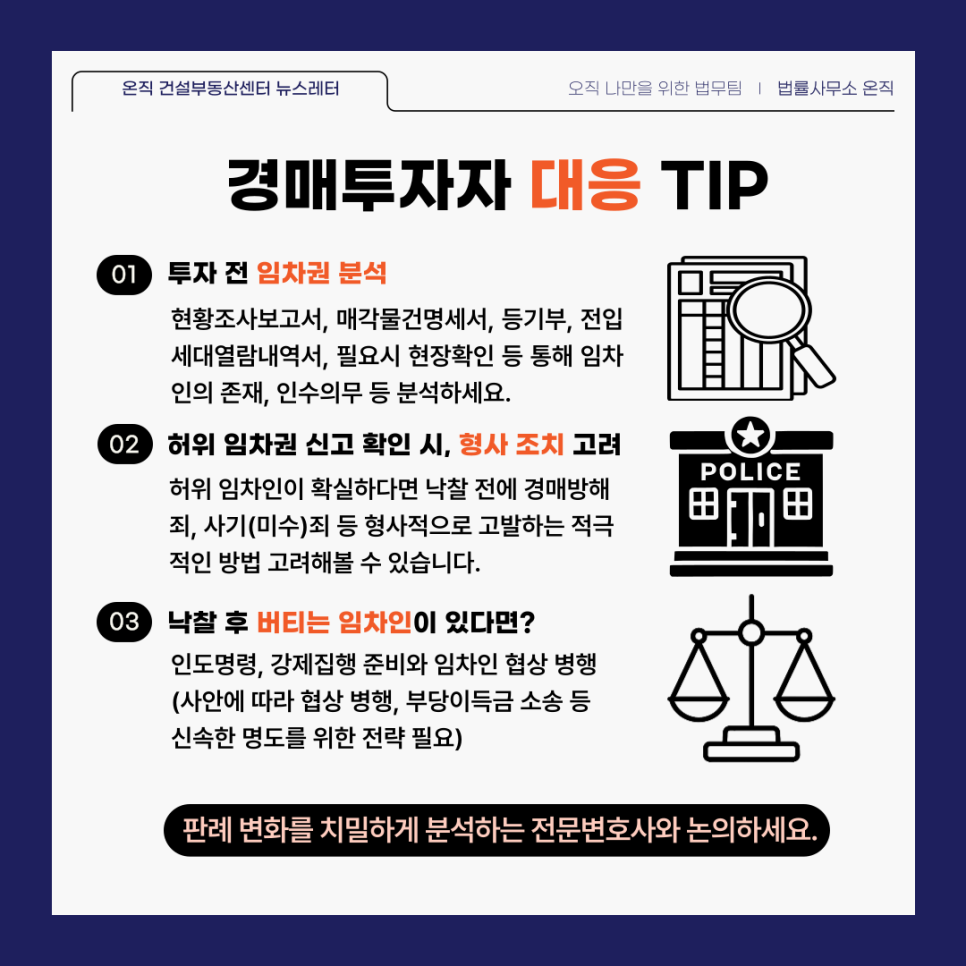 온직 건설부동산센터 뉴스레터

오직 나만을 위한 법무팀 | 법률사무소 온직

경매투자자 대응 TIP

01 투자 전 임차권 분석

현황조사보고서, 매각물건명세서, 등기부, 전입세대열람내역서, 필요시 현장확인 등 통해 임차인의 존재, 인수의무 등 분석하세요.

02 허위 임차권 신고 확인 시, 형사 조치 고려

허위 임차인이 확실하다면 낙찰 전에 경매방해죄, 사기(미수)죄 등 형사적으로 고발하는 적극적인 방법 고려해볼 수 있습니다.

POLICE

03 낙찰 후 버티는 임차인이 있다면?

인도명령, 강제집행 준비와 임차인 협상 병행 (사안에 따라 협상 병행, 부당이득금 소송 등 신속한 명도를 위한 전략 필요)

판례 변화를 치밀하게 분석하는 전문변호사와 논의하세요.