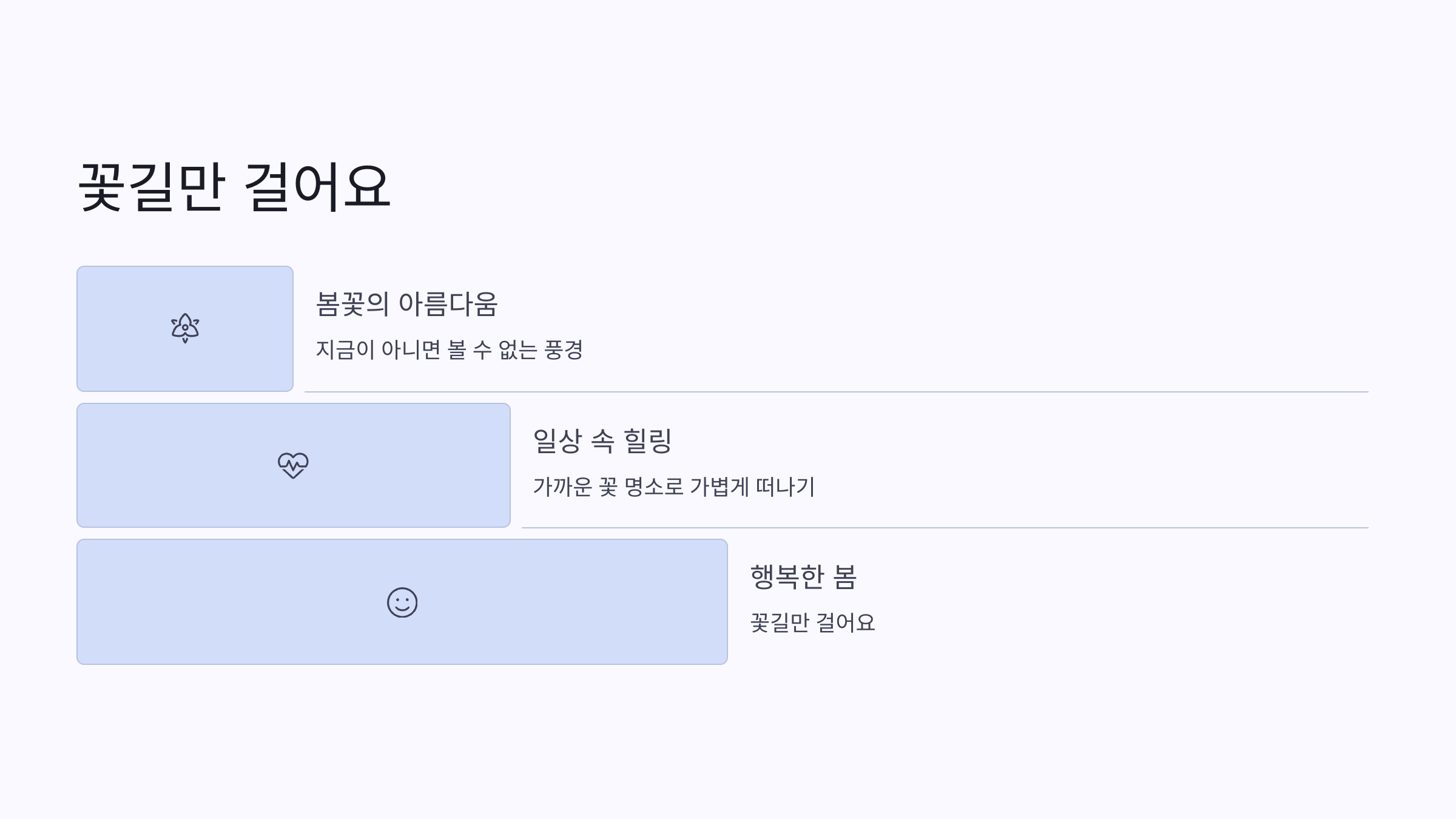 꽃길만 걸어요

봄꽃의 아름다움

지금이 아니면 볼 수 없는 풍경

일상 속 힐링

가까운 꽃 명소로 가볍게 떠나기

행복한 봄

꽃길만 걸어요