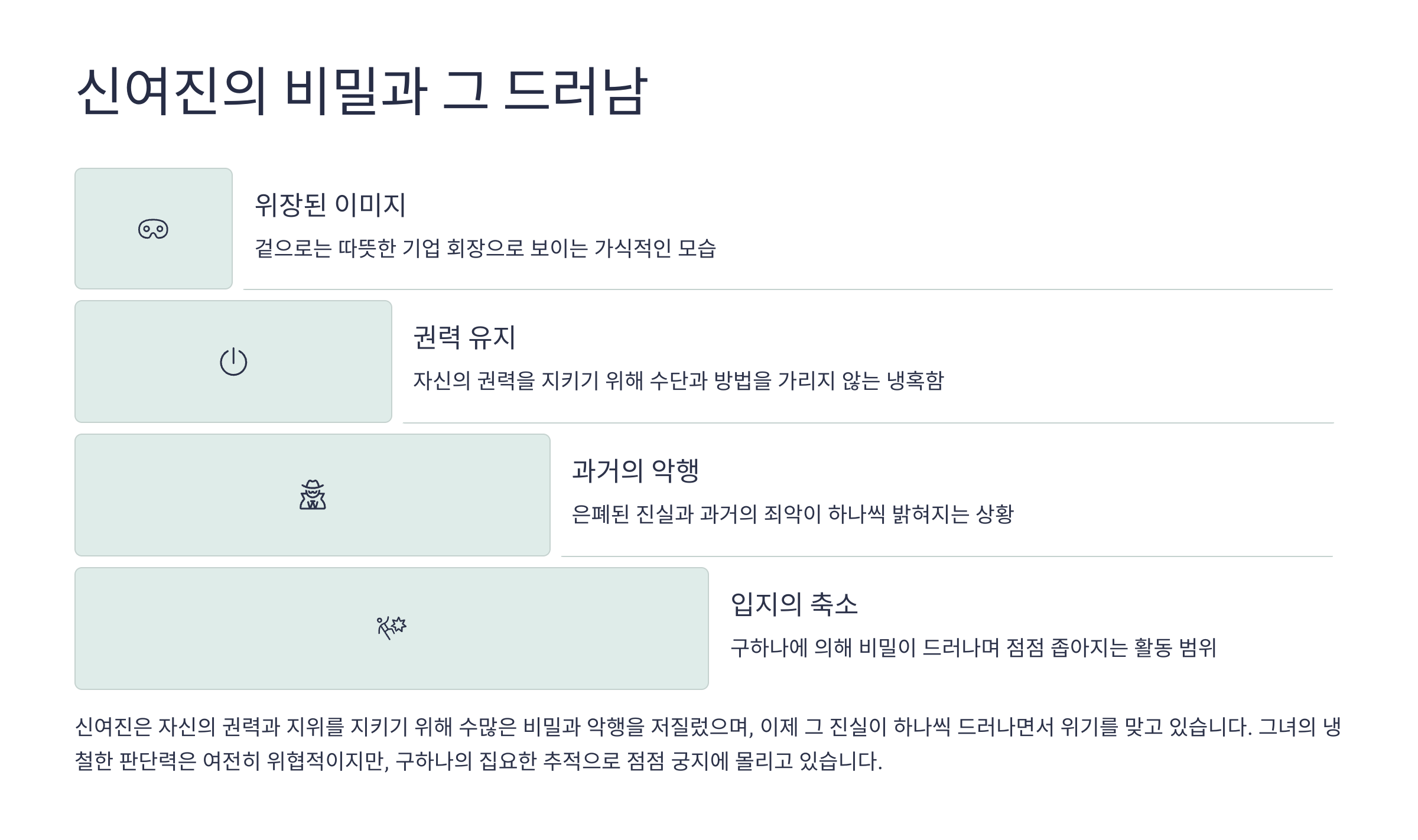 신여진의 비밀과 그 드러남

위장된 이미지

겉으로는 따뜻한 기업 회장으로 보이는 가식적인 모습

권력 유지

자신의 권력을 지키기 위해 수단과 방법을 가리지 않는 냉혹함

과거의 악행

은폐된 진실과 과거의 죄악이 하나씩 밝혀지는 상황

입지의 축소

구하나에 의해 비밀이 드러나며 점점 좁아지는 활동 범위

신여진은 자신의 권력과 지위를 지키기 위해 수많은 비밀과 악행을 저질렀으며, 이제 그 진실이 하나씩 드러나면서 위기를 맞고 있습니다. 그녀의 냉철한 판단력은 여전히 위협적이지만, 구하나의 집요한 추적으로 점점 궁지에 몰리고 있습니다.