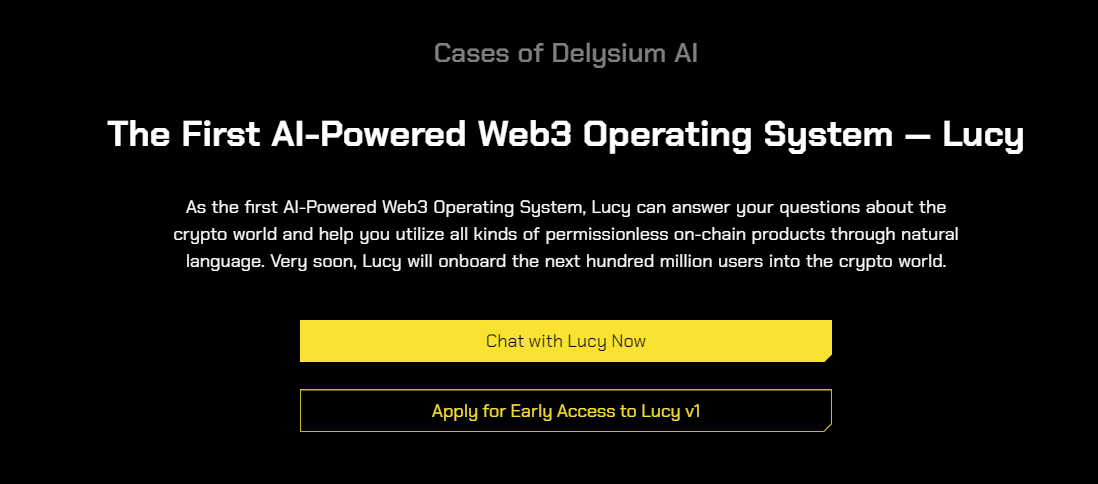 Cases of Delysium AI

The First AI-Powered Web3 Operating System — Lucy

As the first AI-Powered Web3 Operating System, Lucy can answer your questions about the crypto world and help you utilize all kinds of permissionless on-chain products through natural language. Very soon, Lucy will onboard the next hundred million users into the crypto world.

Chat with Lucy Now

Apply for Early Access to Lucy v1