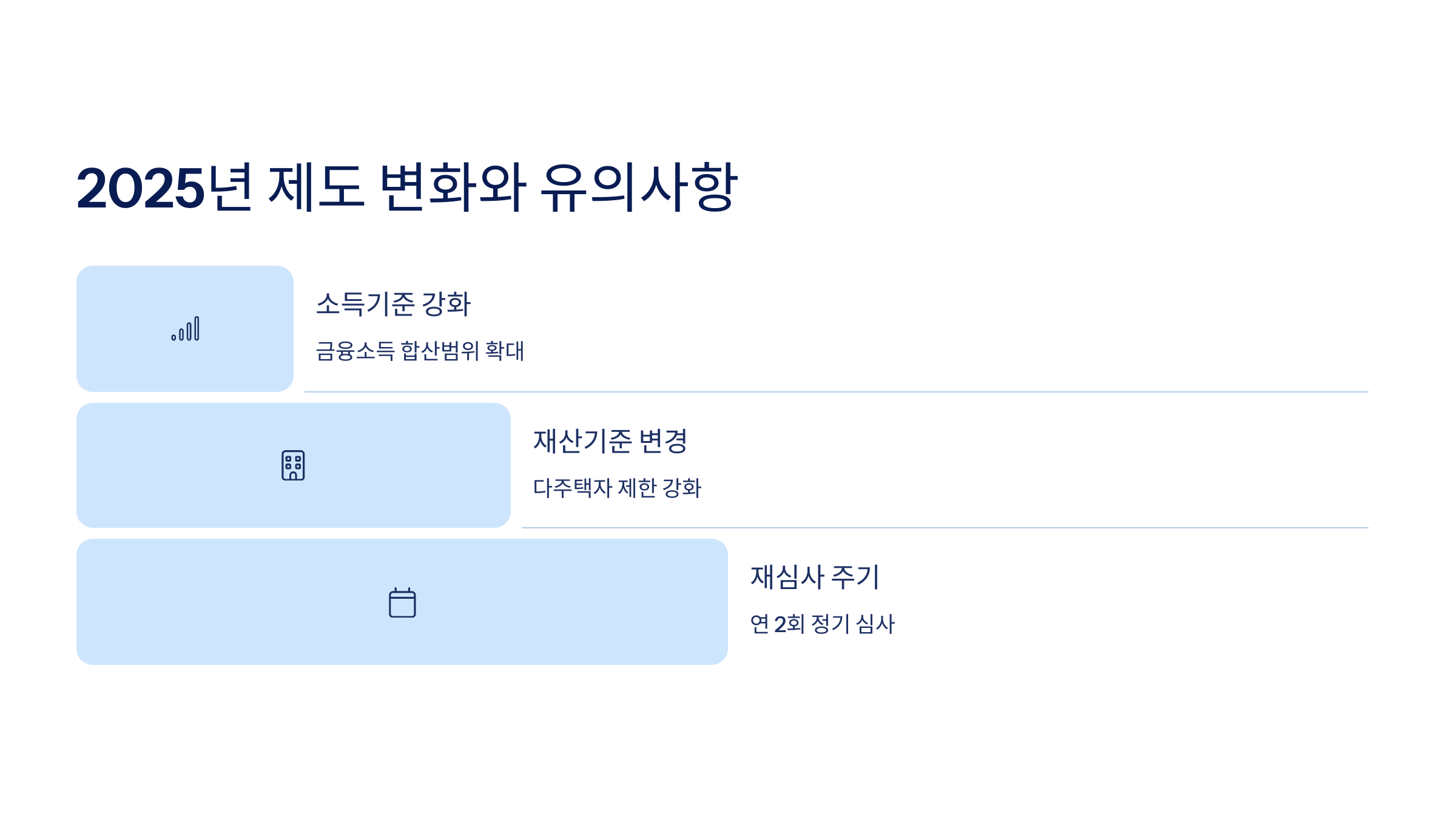 2025년 제도 변화와 유의사항

소득기준 강화

금융소득 합산범위 확대

재산기준 변경

다주택자 제한 강화

재심사 주기

연 2회 정기 심사