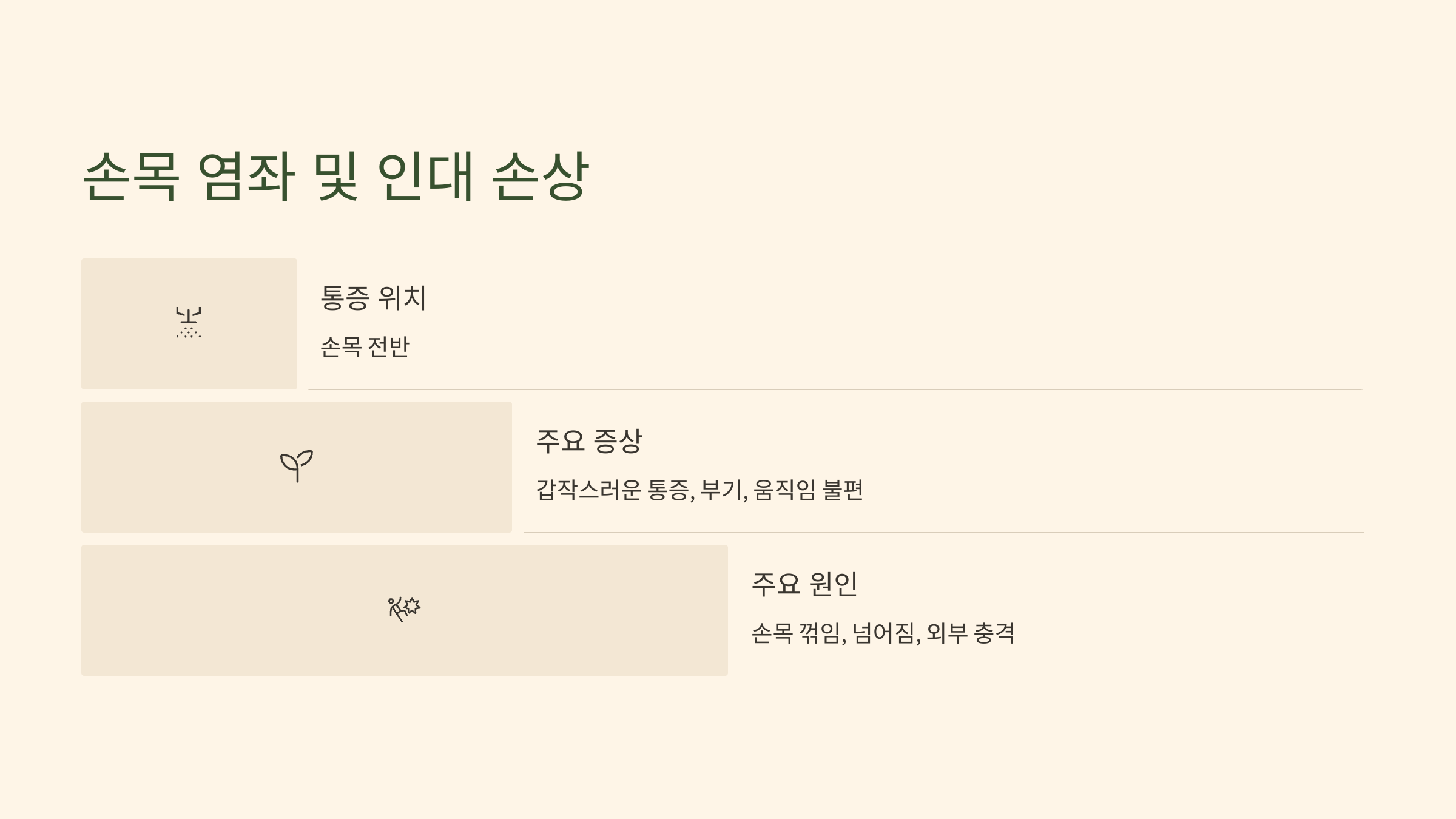 손목 염좌 및 인대 손상

통증 위치

손목 전반

주요 증상

갑작스러운 통증, 부기, 움직임 불편

주요 원인

손목 꺾임, 넘어짐, 외부 충격