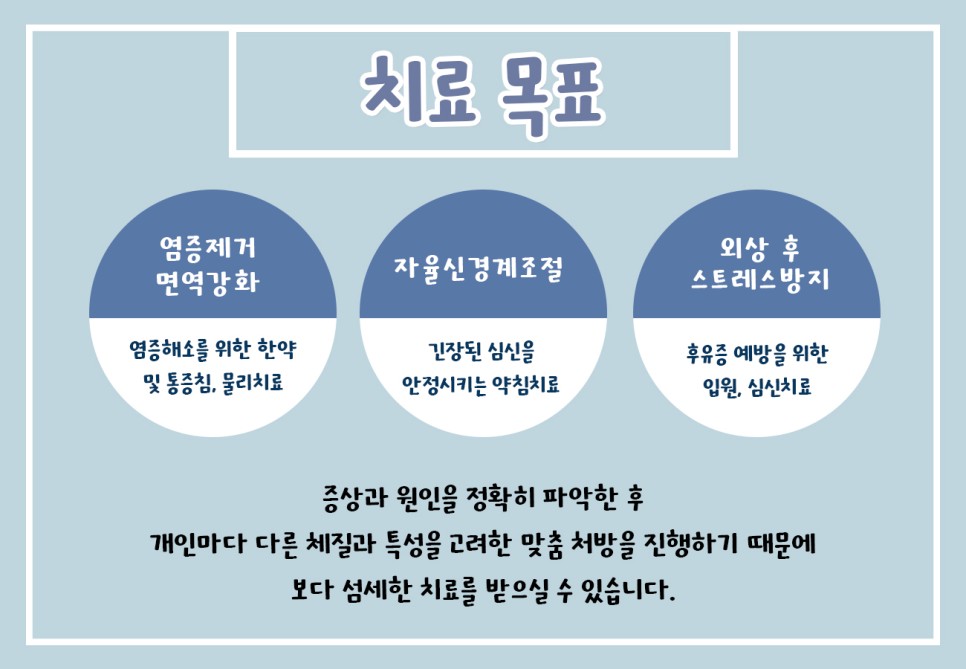 치료 목표

염증제거
면역강화

염증해소를 위한 한약
및 통증침, 물리치료

자율신경계조절

긴장된 심신을
안정시키는 약침치료

외상 후
스트레스방지

후유증 예방을 위한
입원, 심신치료

증상과 원인을 정확히 파악한 후
개인마다 다른 체질과 특성을 고려한 맞춤 처방을 진행하기 때문에
보다 섬세한 치료를 받으실 수 있습니다.