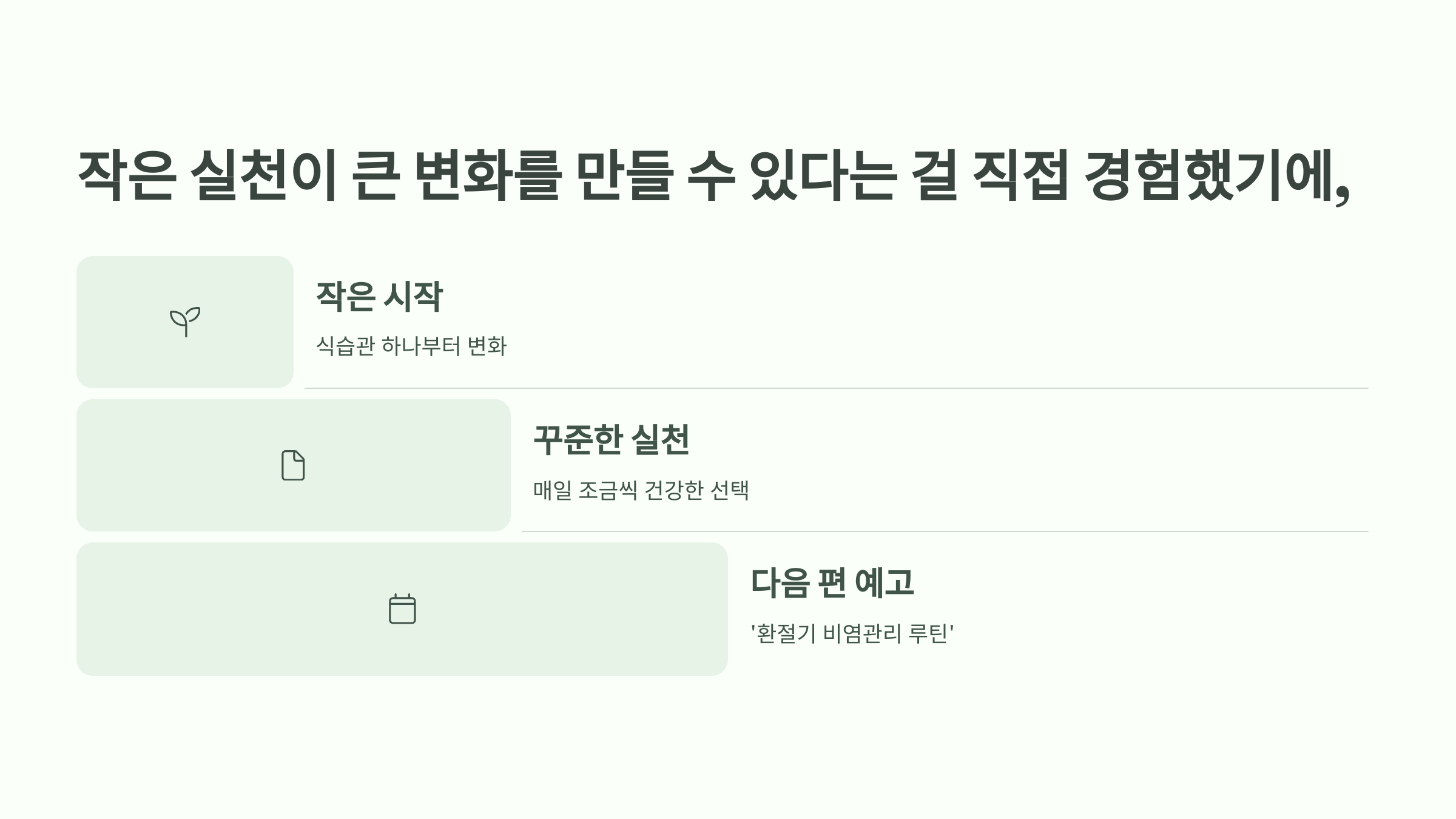 작은 실천이 큰 변화를 만들 수 있다는 걸 직접 경험했기에,

작은 시작

식습관 하나부터 변화

꾸준한 실천

매일 조금씩 건강한 선택

다음 편 예고

'환절기 비염관리 루틴'