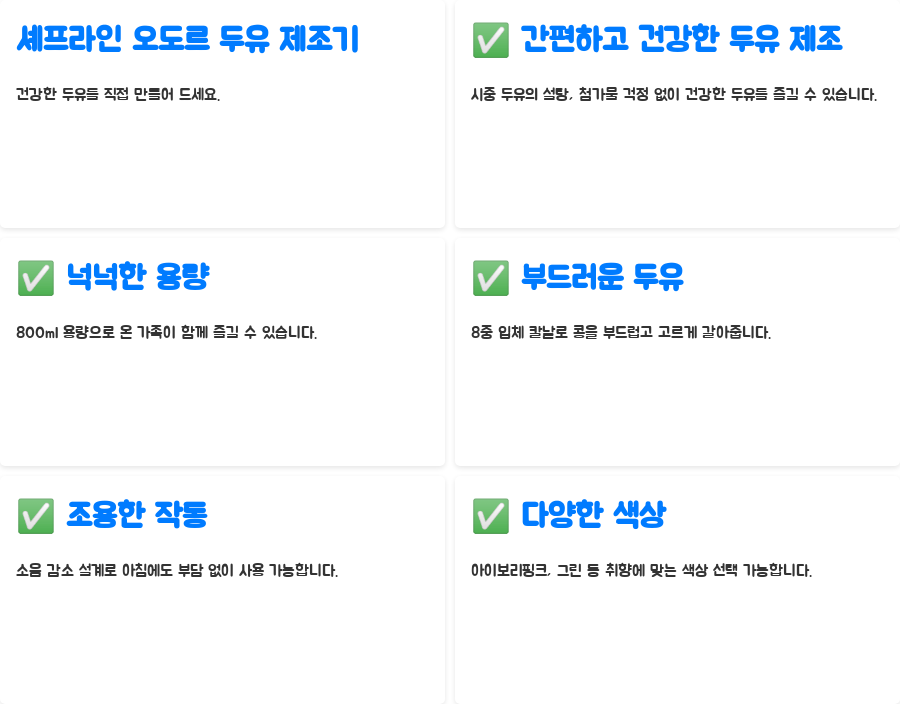 셰프라인 오도르 두유 제조기

건강한 두유를 직접 만들어 드세요.

✅ 간편하고 건강한 두유 제조

시중 두유의 설탕, 첨가물 걱정 없이 건강한 두유를 즐길 수 있습니다.

✅ 넉넉한 용량

800ml 용량으로 온 가족이 함께 즐길 수 있습니다.

✅ 부드러운 두유

8중 입체 칼날로 콩을 부드럽고 고르게 갈아줍니다.

✅ 조용한 작동

소음 감소 설계로 아침에도 부담 없이 사용 가능합니다.

✅ 다양한 색상

아이보리핑크, 그린 등 취향에 맞는 색상 선택 가능합니다.