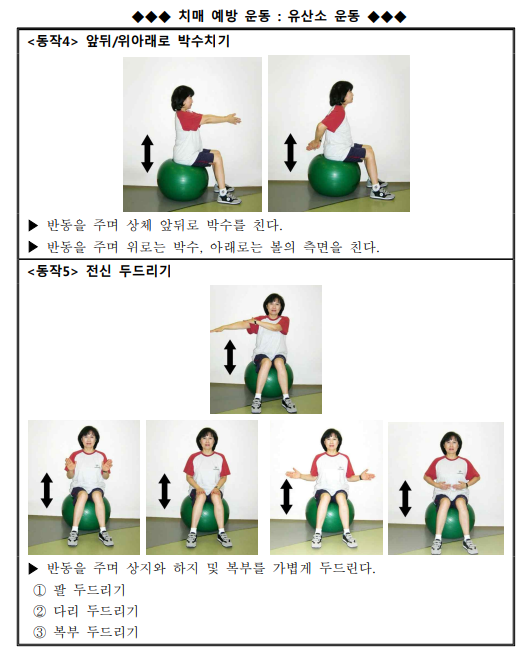 ◆◆◆ 치매 예방 운동 : 유산소 운동 ◆◆◆

<동작4> 앞뒤/위아래로 박수치기

▶ 반동을 주며 상체 앞뒤로 박수를 친다.
▶ 반동을 주며 위로는 박수, 아래로는 볼의 측면을 친다.

<동작5> 전신 두드리기

▶ 반동을 주며 상지와 하지 및 복부를 가볍게 두드린다.
① 팔 두드리기
② 다리 두드리기
③ 복부 두드리기