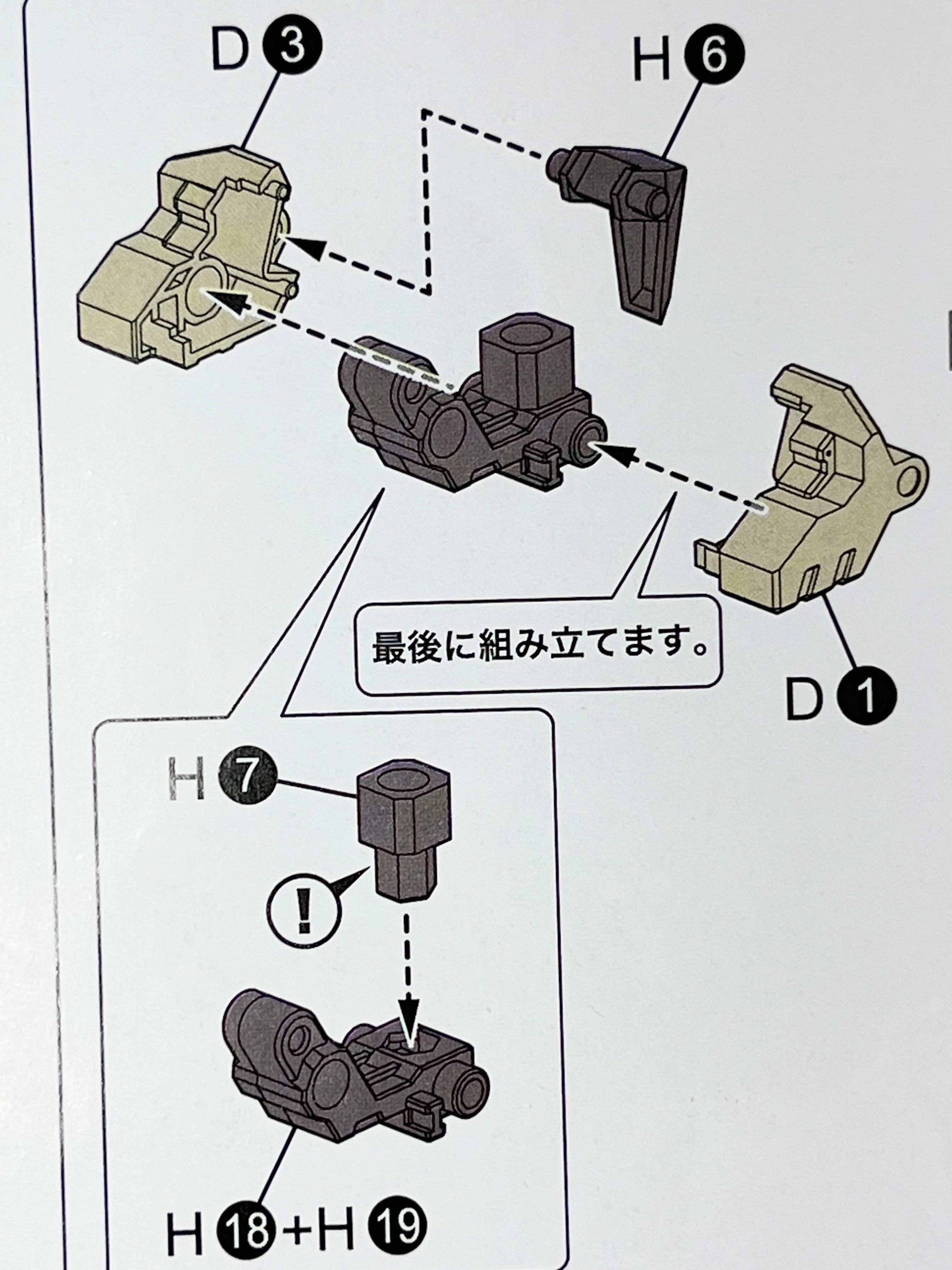 D 3

H 6

最後に組み立てます。

D 1

H 7

!

H 18 + H 19