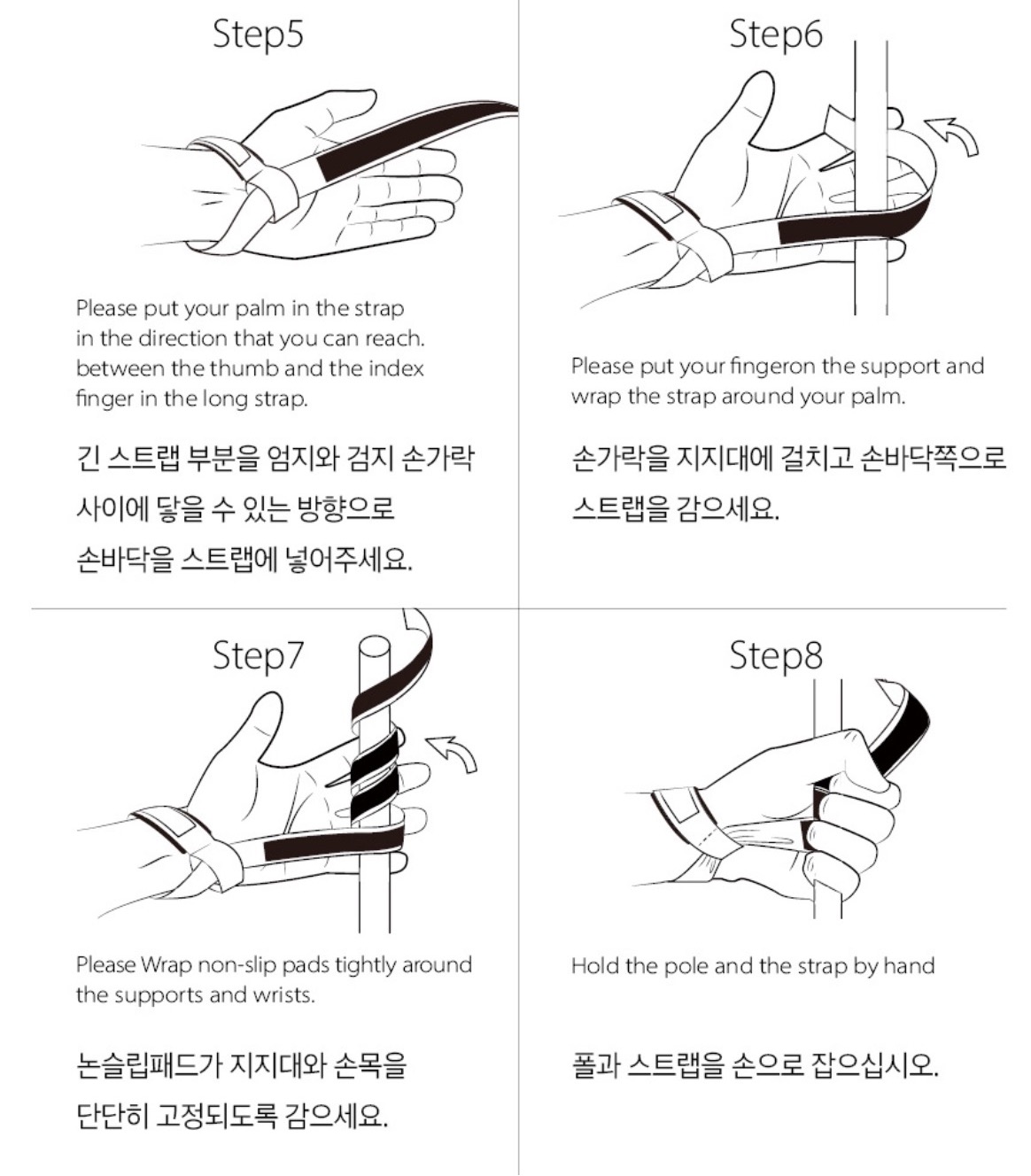 Step5

Please put your palm in the strap in the direction that you can reach. between the thumb and the index finger in the long strap.

긴 스트랩 부분을 엄지와 검지 손가락 사이에 닿을 수 있는 방향으로 손바닥을 스트랩에 넣어주세요.

Step6

Please put your fingeron the support and wrap the strap around your palm.

손가락을 지지대에 걸치고 손바닥쪽으로 스트랩을 감으세요.

Step7

Please Wrap non-slip pads tightly around the supports and wrists.

논슬립패드가 지지대와 손목을 단단히 고정되도록 감으세요.

Step8

Hold the pole and the strap by hand

폴과 스트랩을 손으로 잡으십시오.