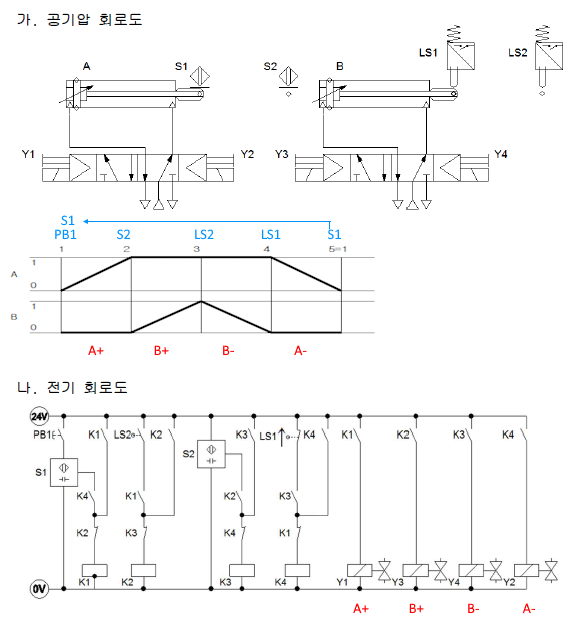 가. 공기압 회로도

A
S1
S2
B
LS1
LS2
Y1
Y2
Y3
Y4

S1
PB1 S2 LS2 LS1 S1
1 2 3 4 5=1
A
1
0
B
1
0
A+ B+ B- A-

나. 전기 회로도

24V
PB1
K1
LS2
K2
S2
K3
LS1
K4
K1
K2
K3
K4
S1
K4
K1
K2
K3
K2
K3
K4
K1
K1
K2
K3
K4
Y1
Y3
Y4
Y2
0V
A+ B+ B- A-