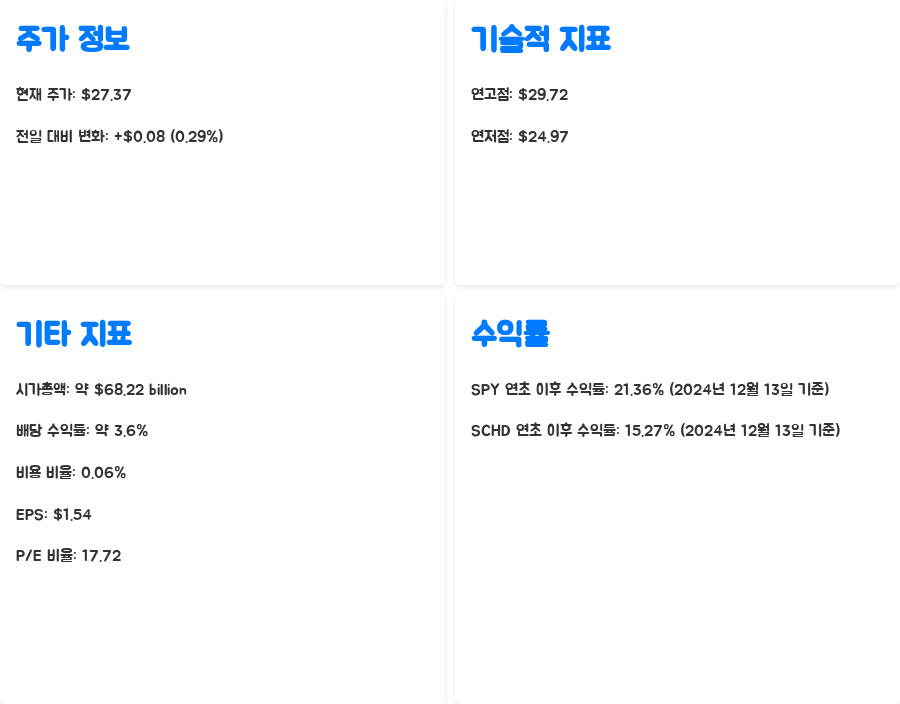 주가 정보

현재 주가: $27.37

전일 대비 변화: +$0.08 (0.29%)

기술적 지표

연고점: $29.72

연저점: $24.97

기타 지표

시가총액: 약 $68.22 billion

배당 수익률: 약 3.6%

비용 비율: 0.06%

EPS: $1.54

P/E 비율: 17.72

수익률

SPY 연초 이후 수익률: 21.36% (2024년 12월 13일 기준)

SCHD 연초 이후 수익률: 15.27% (2024년 12월 13일 기준)