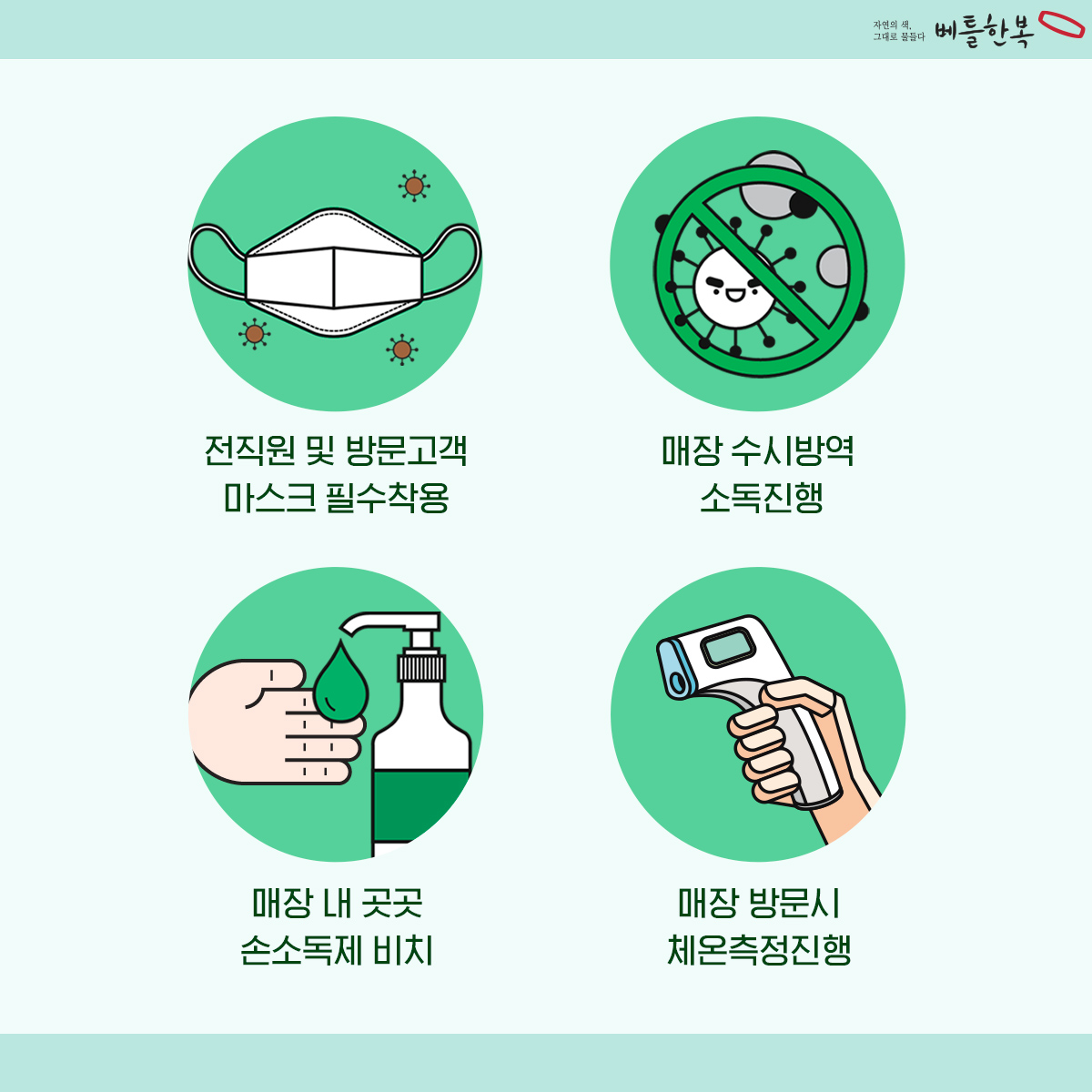 자연의 색,
그대로 물들다 베틀한복

전직원 및 방문고객
마스크 필수착용

매장 수시방역
소독진행

매장 내 곳곳
손소독제 비치

매장 방문시
체온측정진행