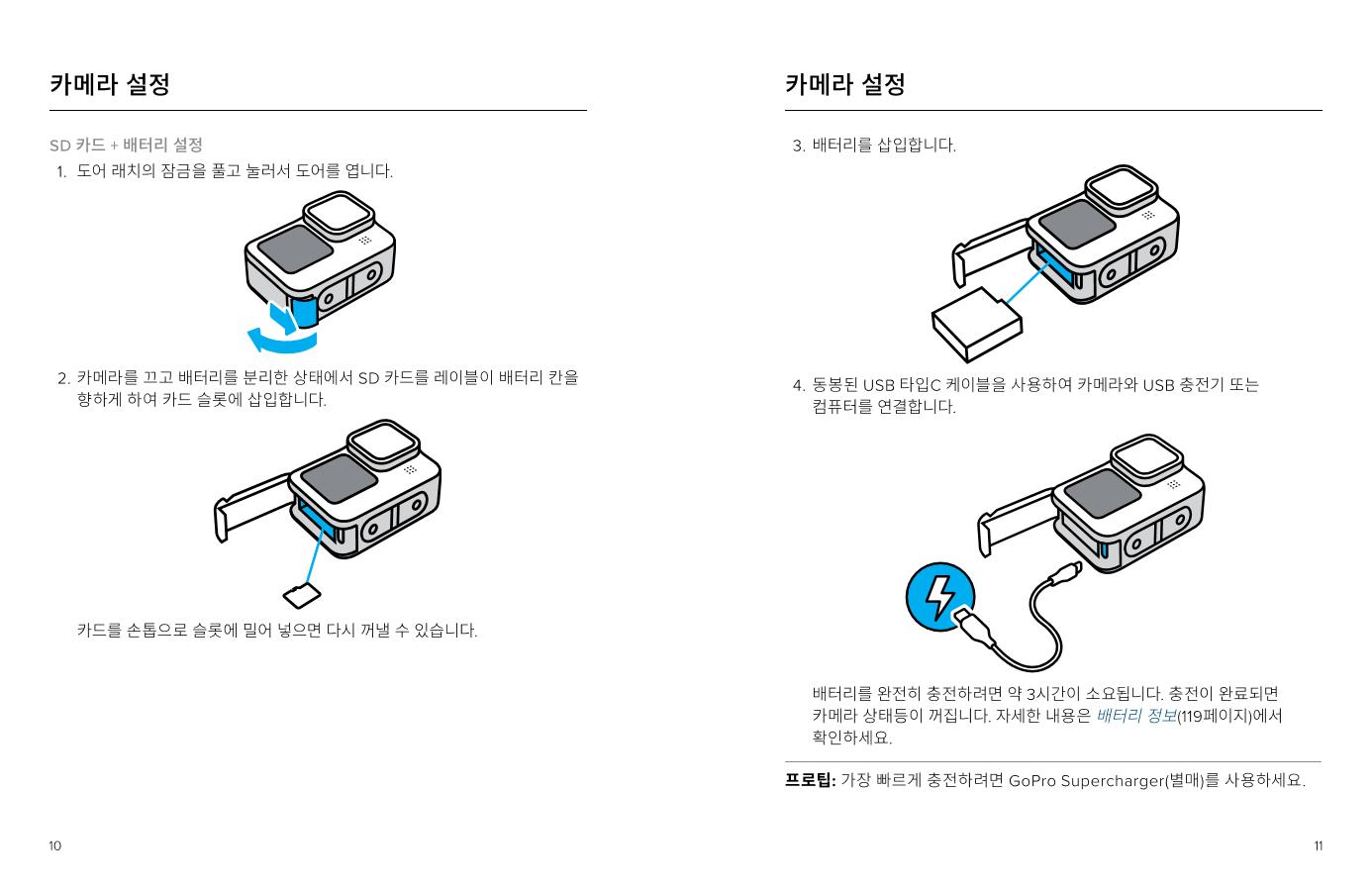 카메라 설정

SD 카드 + 배터리 설정

1. 도어 래치의 잠금을 풀고 눌러서 도어를 엽니다.

2. 카메라를 끄고 배터리를 분리한 상태에서 SD 카드를 레이블이 배터리 칸을 향하게 하여 카드 슬롯에 삽입합니다.

카드를 손톱으로 슬롯에 밀어 넣으면 다시 꺼낼 수 있습니다.

10

카메라 설정

3. 배터리를 삽입합니다.

4. 동봉된 USB 타입C 케이블을 사용하여 카메라와 USB 충전기 또는 컴퓨터를 연결합니다.

배터리를 완전히 충전하려면 약 3시간이 소요됩니다. 충전이 완료되면 카메라 상태등이 꺼집니다. 자세한 내용은 배터리 정보(119페이지)에서 확인하세요.

프로팁: 가장 빠르게 충전하려면 GoPro Supercharger(별매)를 사용하세요.

11