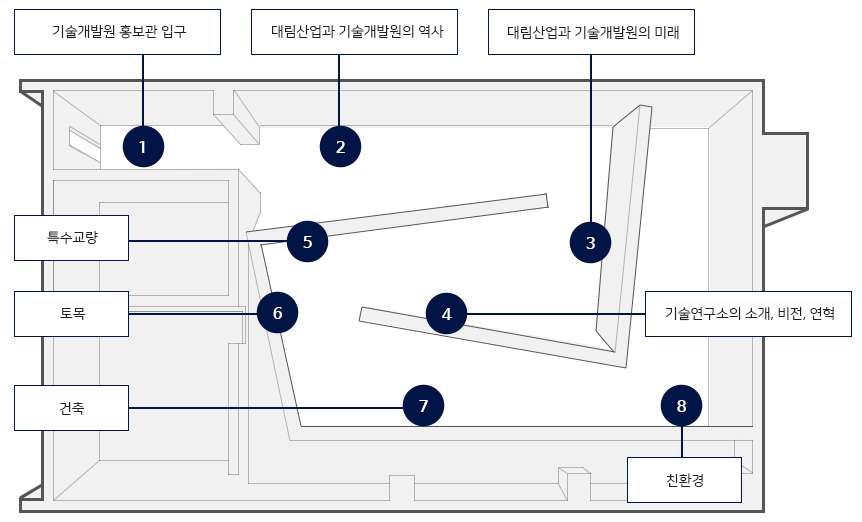 기술개발원 홍보관 입구

대림산업과 기술개발원의 역사

대림산업과 기술개발원의 미래

1

2

3

특수교량

5

토목

6

4

기술연구소의 소개, 비전, 연혁

건축

7

8

친환경