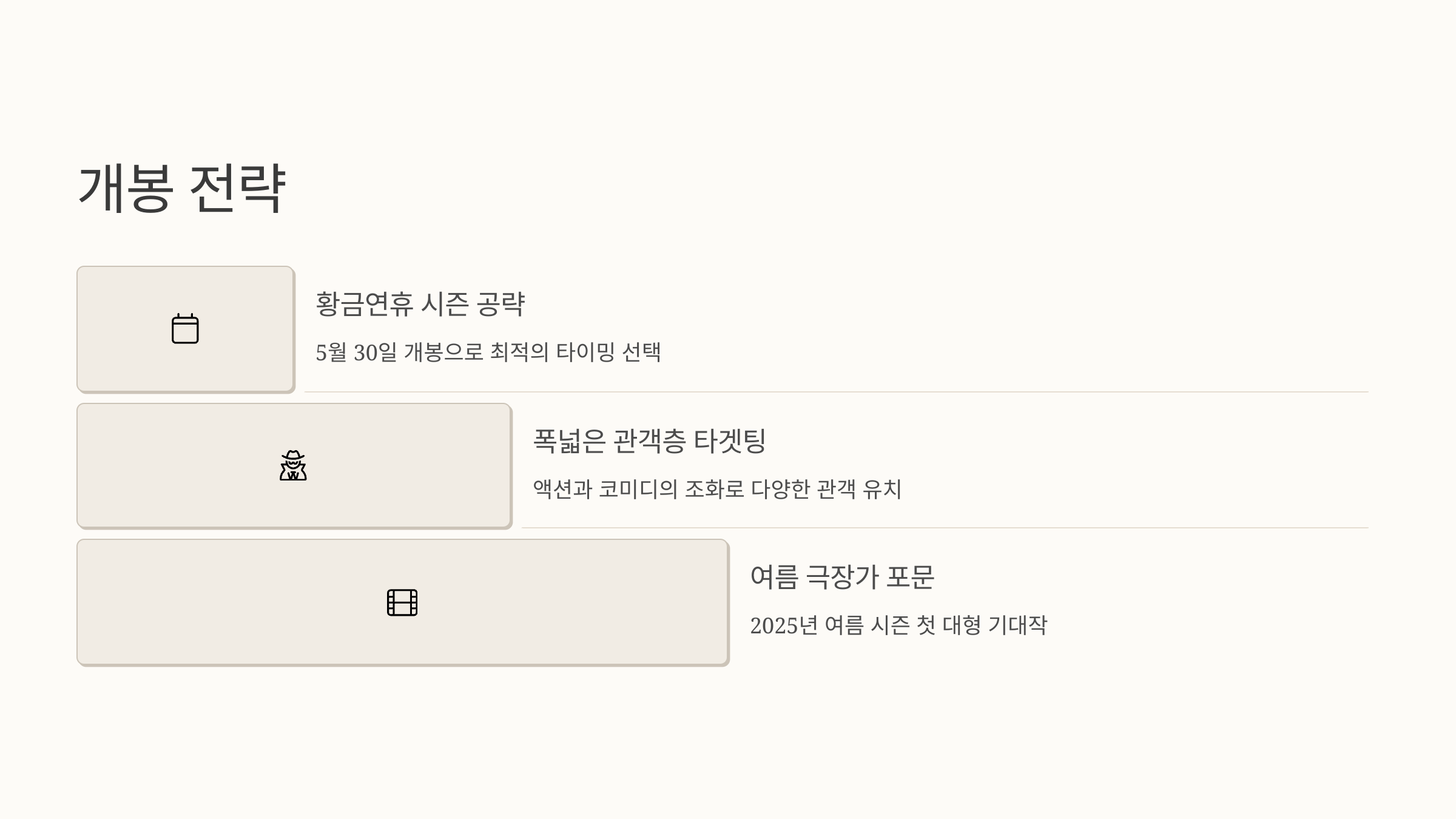 개봉 전략

황금연휴 시즌 공략

5월 30일 개봉으로 최적의 타이밍 선택

폭넓은 관객층 타겟팅

액션과 코미디의 조화로 다양한 관객 유치

여름 극장가 포문

2025년 여름 시즌 첫 대형 기대작