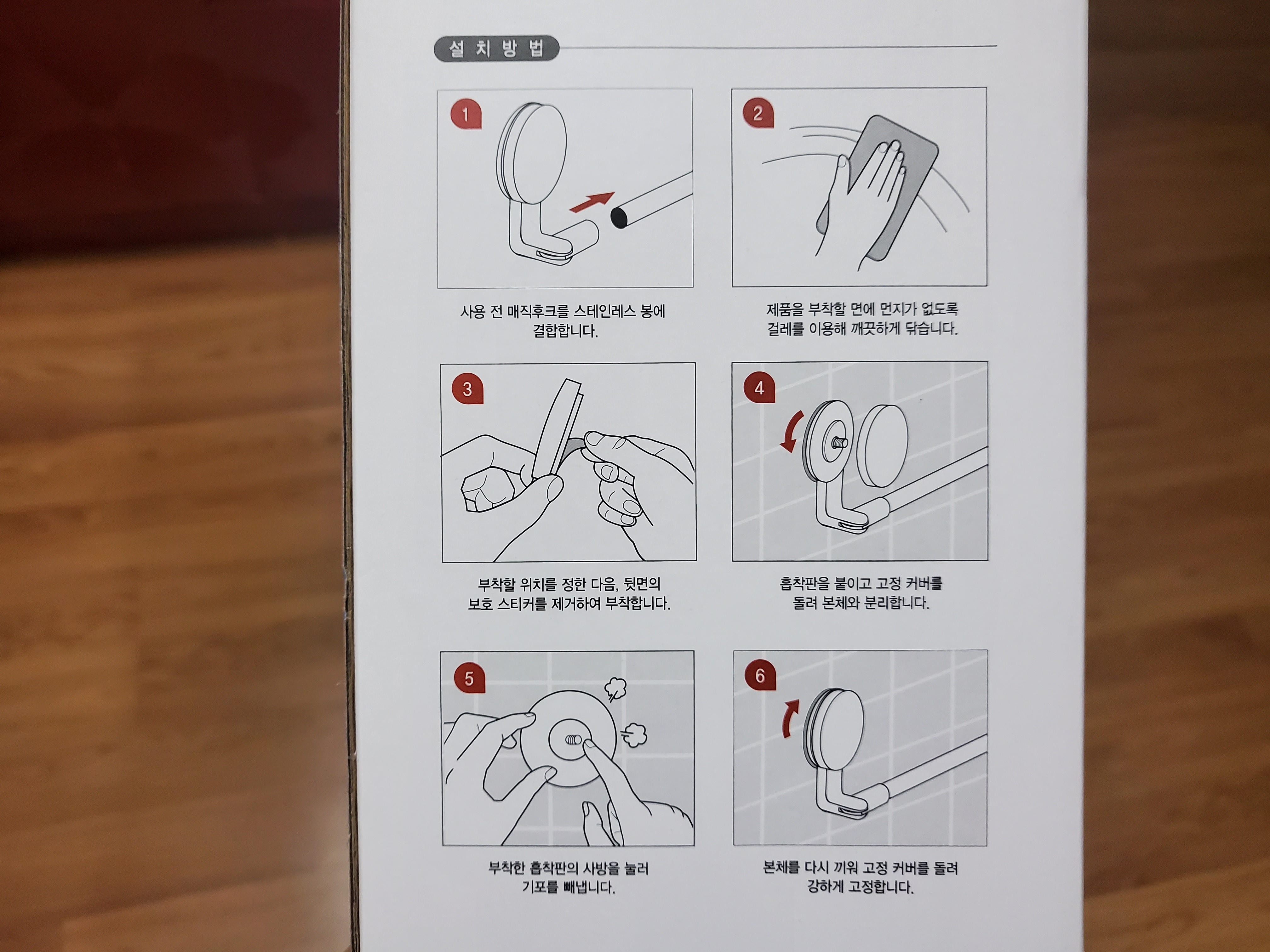 설치방법

1

사용 전 매직후크를 스테인레스 봉에 결합합니다.

2

제품을 부착할 면에 먼지가 없도록 걸레를 이용해 깨끗하게 닦습니다.

3

부착할 위치를 정한 다음, 뒷면의 보호 스티커를 제거하여 부착합니다.

4

흡착판을 붙이고 고정 커버를 돌려 본체와 분리합니다.

5

부착한 흡착판의 사방을 눌러 기포를 빼냅니다.

6

본체를 다시 끼워 고정 커버를 돌려 강하게 고정합니다.