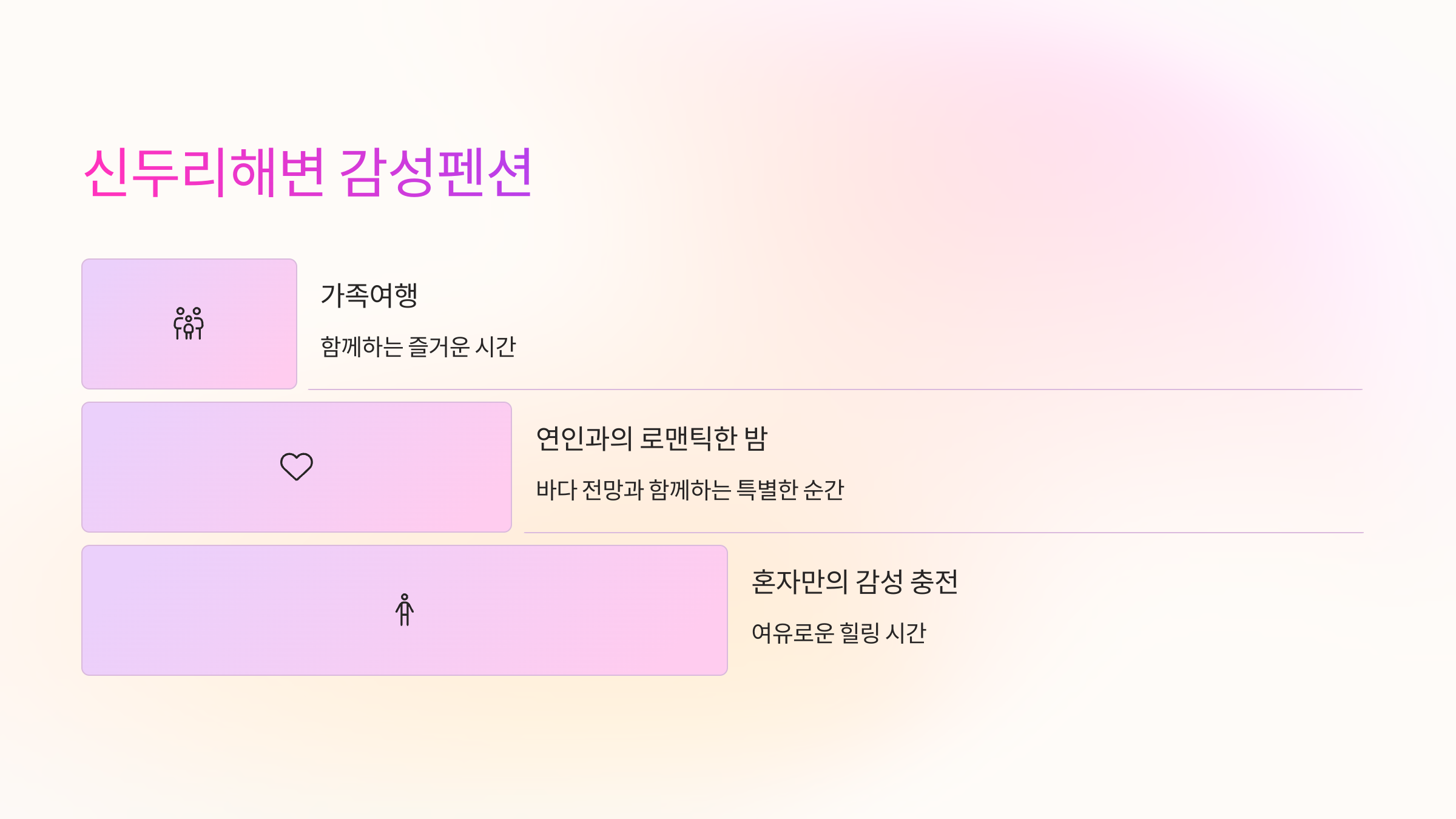 신두리해변 감성펜션

가족여행

함께하는 즐거운 시간

연인과의 로맨틱한 밤

바다 전망과 함께하는 특별한 순간

혼자만의 감성 충전

여유로운 힐링 시간