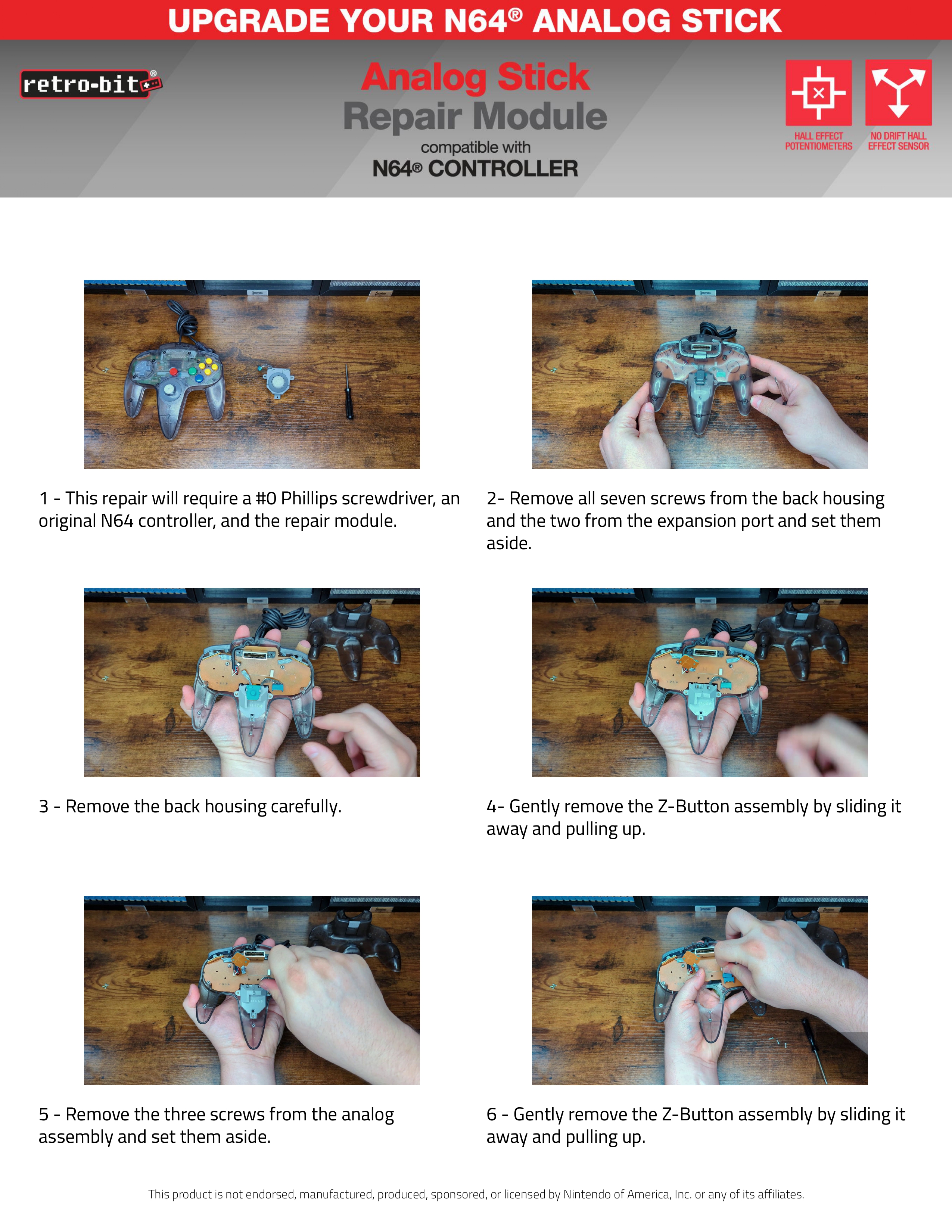 UPGRADE YOUR N64® ANALOG STICK

retro-bit®

Analog Stick
Repair Module
compatible with
N64® CONTROLLER

HALL EFFECT POTENTIOMETERS

NO DRIFT HALL EFFECT SENSOR

1 - This repair will require a #0 Phillips screwdriver, an original N64 controller, and the repair module.

2- Remove all seven screws from the back housing and the two from the expansion port and set them aside.

3 - Remove the back housing carefully.

4- Gently remove the Z-Button assembly by sliding it away and pulling up.

5 - Remove the three screws from the analog assembly and set them aside.

6 - Gently remove the Z-Button assembly by sliding it away and pulling up.

This product is not endorsed, manufactured, produced, sponsored, or licensed by Nintendo of America, Inc. or any of its affiliates.