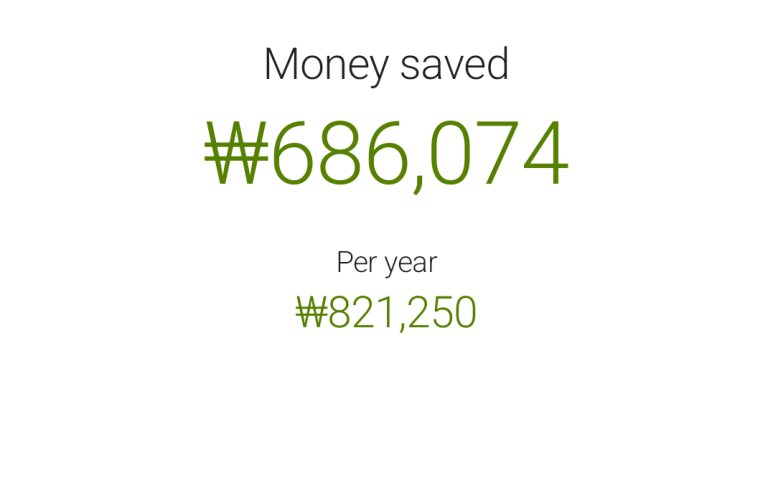 Money saved

₩686,074

Per year

₩821,250