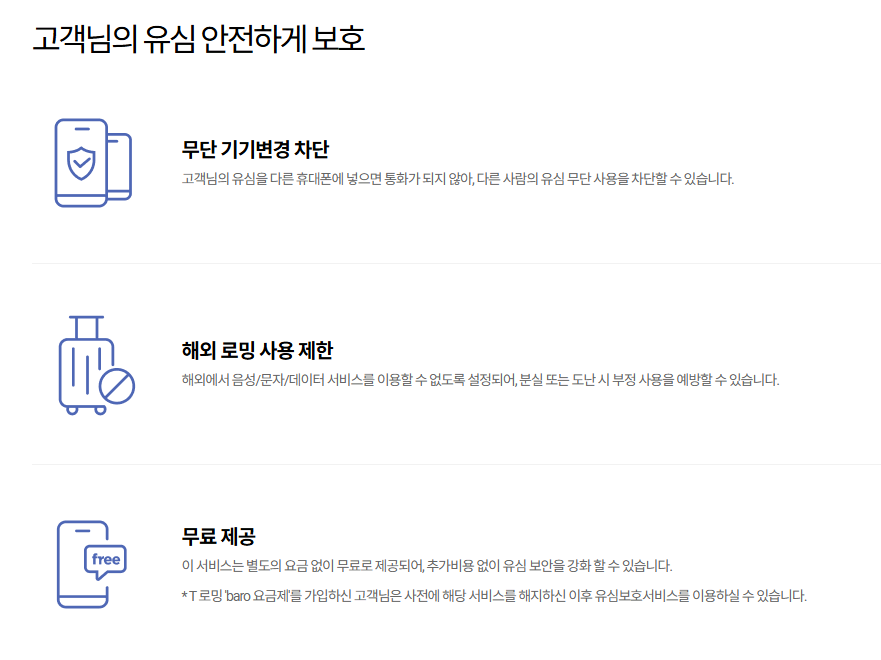 고객님의 유심 안전하게 보호

무단 기기변경 차단

고객님의 유심을 다른 휴대폰에 넣으면 통화가 되지 않아, 다른 사람의 유심 무단 사용을 차단할 수 있습니다.

해외 로밍 사용 제한

해외에서 음성/문자/데이터 서비스를 이용할 수 없도록 설정되어, 분실 또는 도난 시 부정 사용을 예방할 수 있습니다.

free

무료 제공

이 서비스는 별도의 요금 없이 무료로 제공되어, 추가비용 없이 유심 보안을 강화 할 수 있습니다.

* T 로밍 'baro 요금제'를 가입하신 고객님은 사전에 해당 서비스를 해지하신 이후 유심보호서비스를 이용하실 수 있습니다.