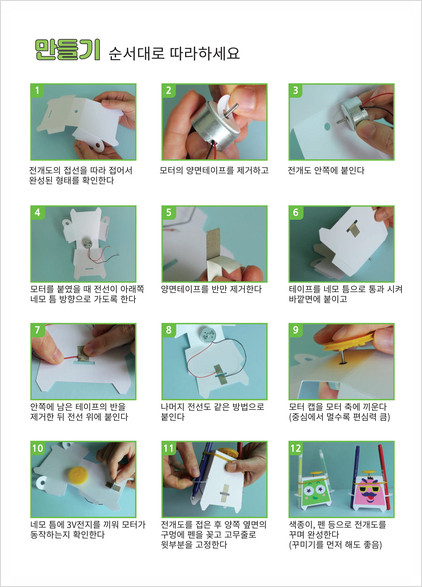 만들기 순서대로 따라하세요

1
전개도의 접선을 따라 접어서 완성된 형태를 확인한다

2
모터의 양면테이프를 제거하고

3
전개도 안쪽에 붙인다

4
모터를 붙였을 때 전선이 아래쪽 네모 틈 방향으로 가도록 한다

5
양면테이프를 반만 제거한다

6
테이프를 네모 틈으로 통과 시켜 바깥면에 붙이고

7
안쪽에 남은 테이프의 반을 제거한 뒤 전선 위에 붙인다

8
나머지 전선도 같은 방법으로 붙인다

9
모터 캡을 모터 축에 끼운다 (중심에서 멀수록 편심력 큼)

10
네모 틈에 3V전지를 끼워 모터가 동작하는지 확인한다

11
전개도를 접은 후 양쪽 옆면의 구멍에 펜을 꽂고 고무줄로 윗부분을 고정한다

12
색종이, 펜 등으로 전개도를 꾸며 완성한다 (꾸미기를 먼저 해도 좋음)