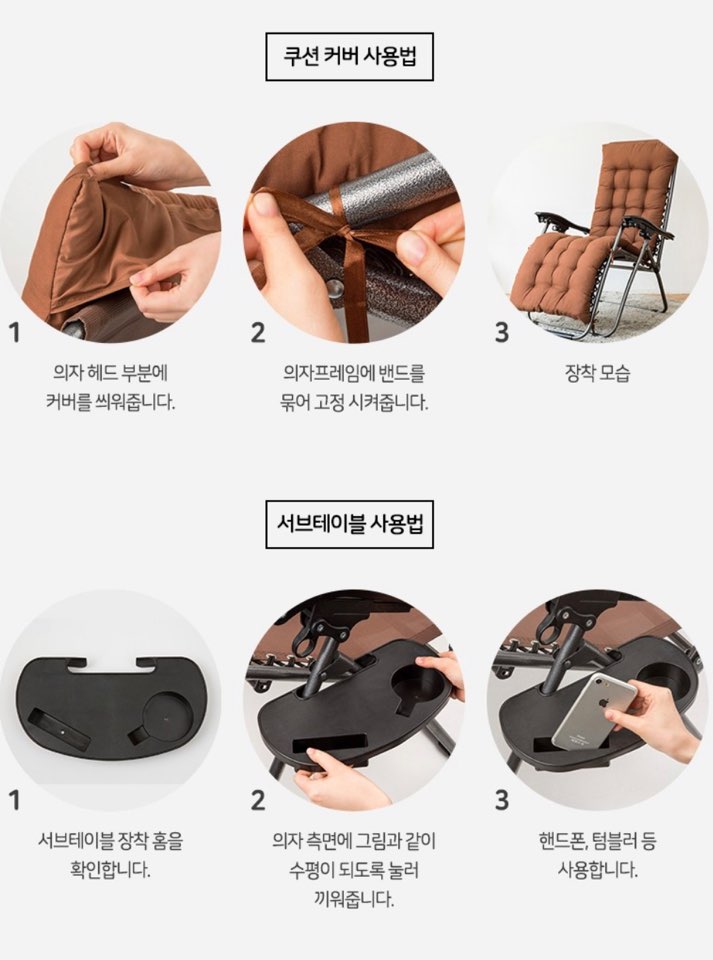 쿠션 커버 사용법

1
의자 헤드 부분에 커버를 씌워줍니다.

2
의자프레임에 밴드를 묶어 고정 시켜줍니다.

3
장착 모습

서브테이블 사용법

1
서브테이블 장착 홈을 확인합니다.

2
의자 측면에 그림과 같이 수평이 되도록 눌러 끼워줍니다.

3
핸드폰, 텀블러 등 사용합니다.