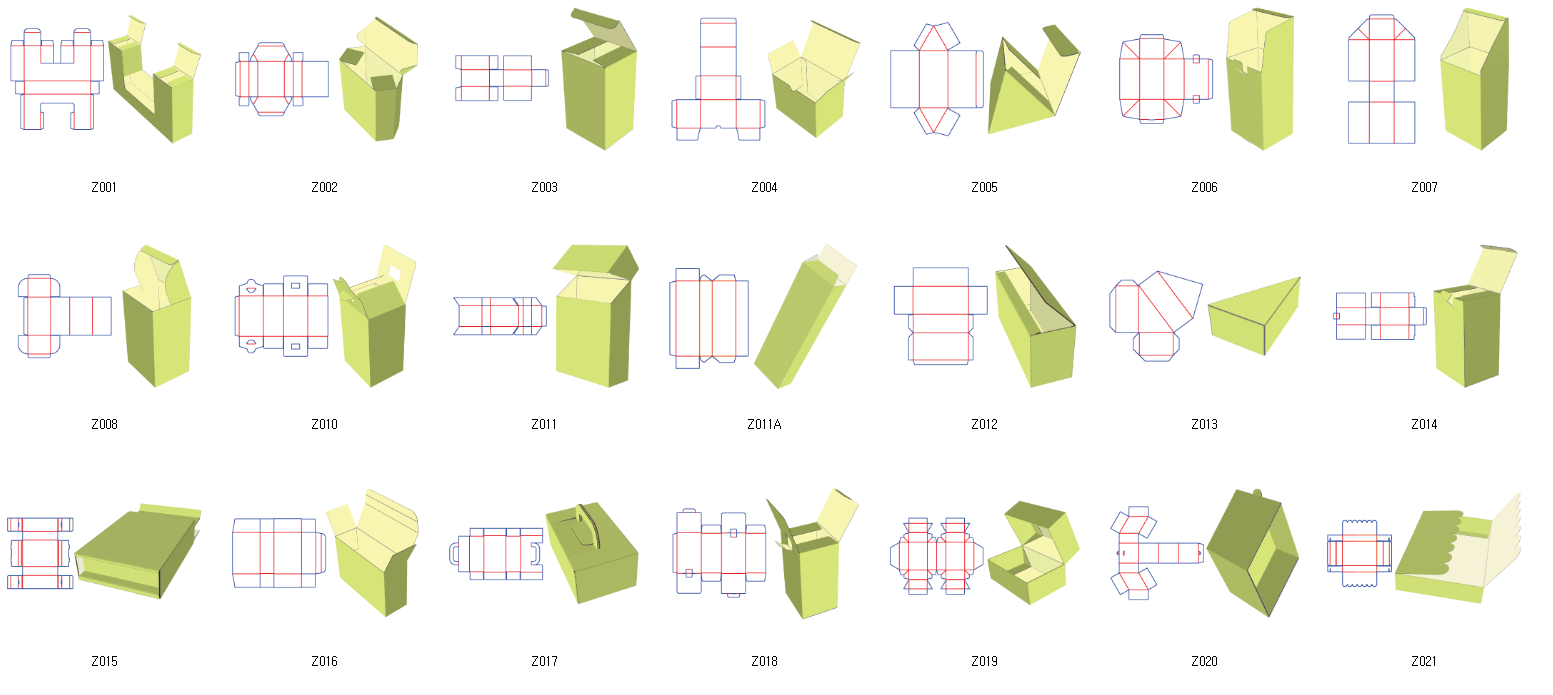 Z001 Z002 Z003 Z004 Z005 Z006 Z007

Z008 Z010 Z011 Z011A Z012 Z013 Z014

Z015 Z016 Z017 Z018 Z019 Z020 Z021