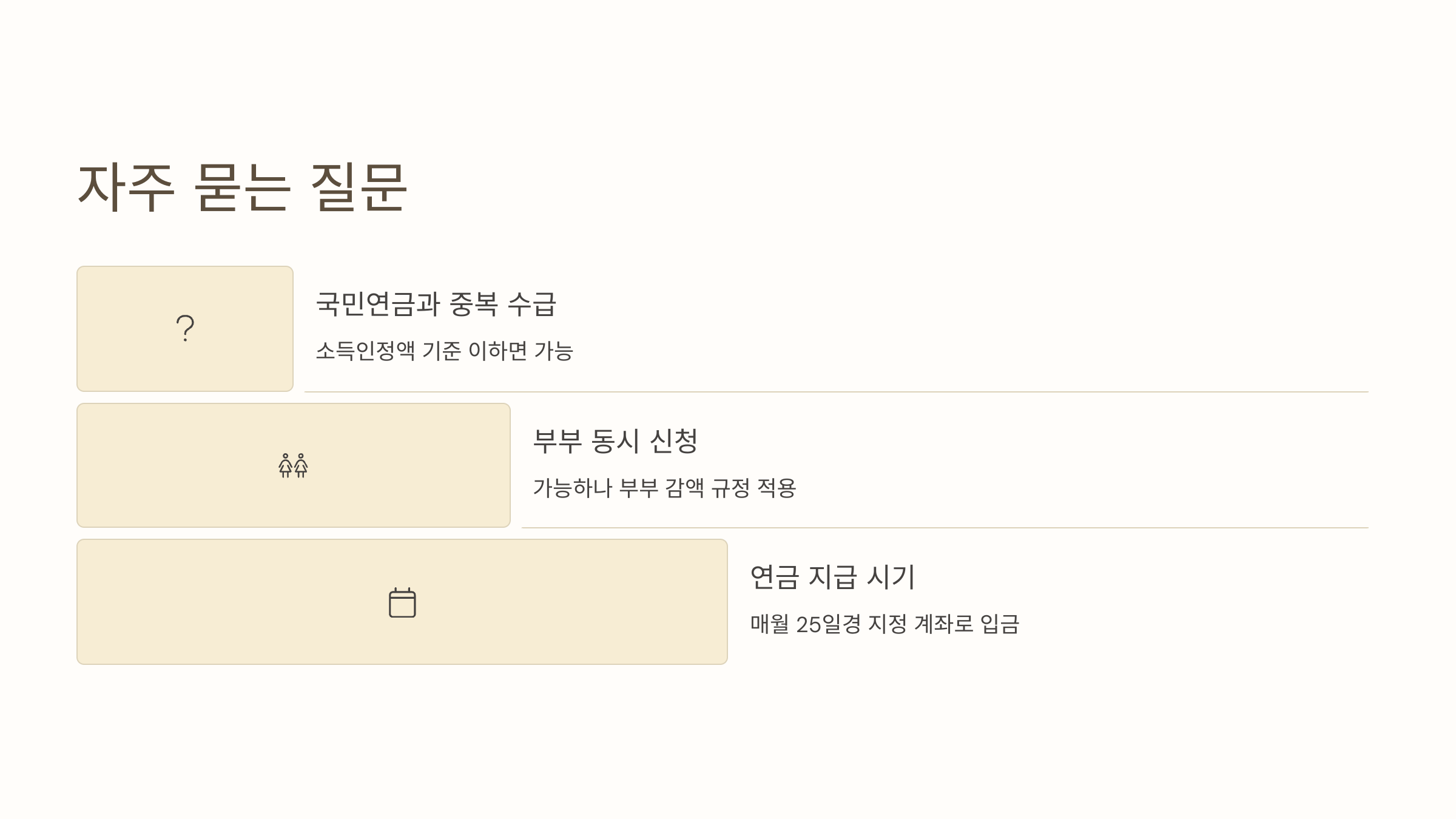 자주 묻는 질문

?

국민연금과 중복 수급

소득인정액 기준 이하면 가능

부부 동시 신청

가능하나 부부 감액 규정 적용

연금 지급 시기

매월 25일경 지정 계좌로 입금