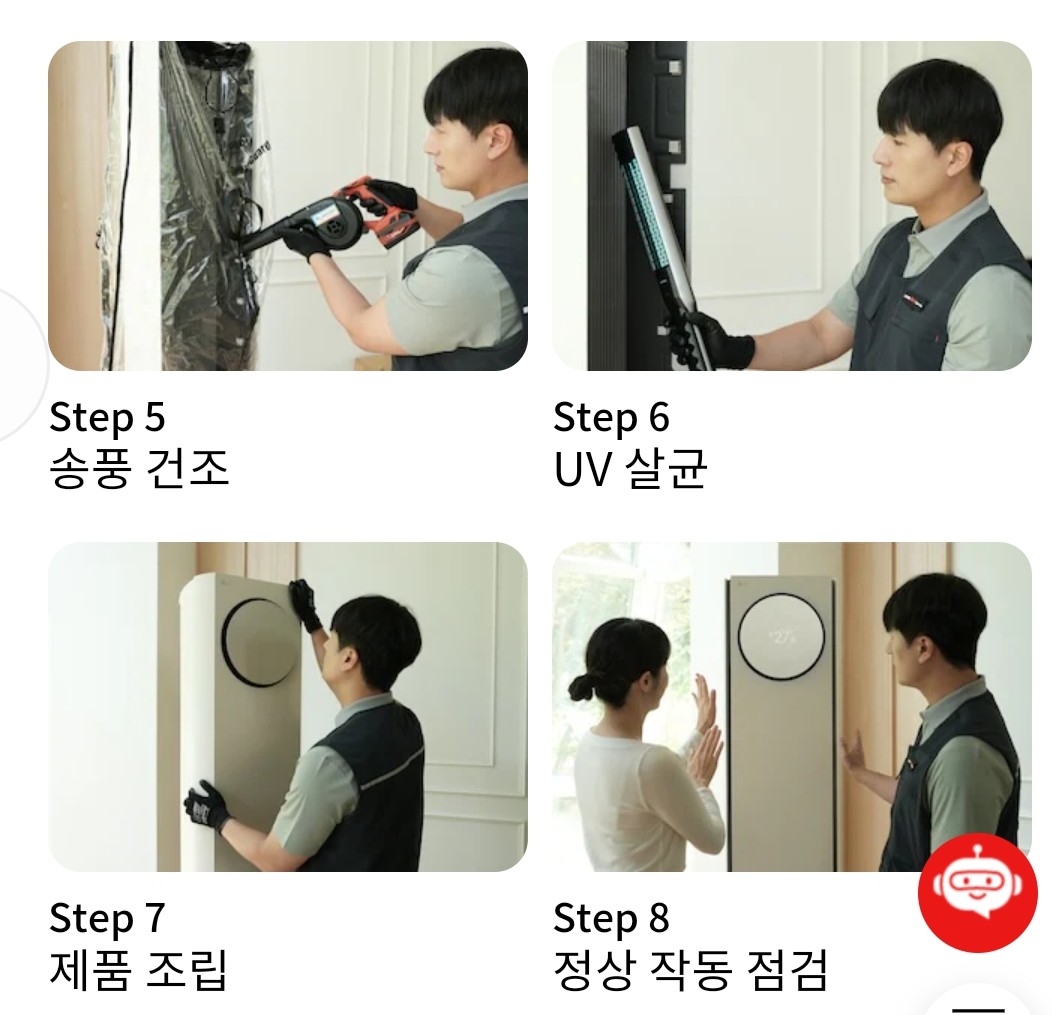 Step 5
송풍 건조

Step 6
UV 살균

Step 7
제품 조립

Step 8
정상 작동 점검