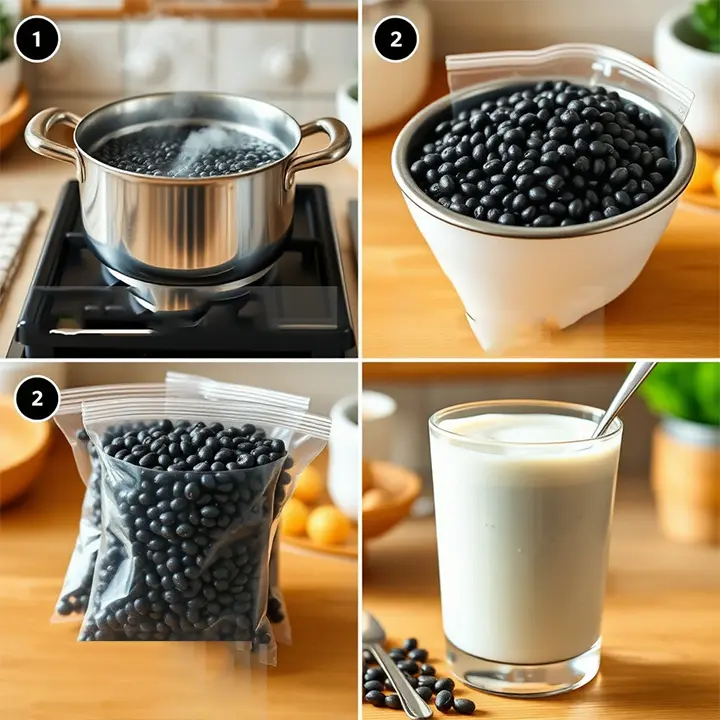 1

2

2