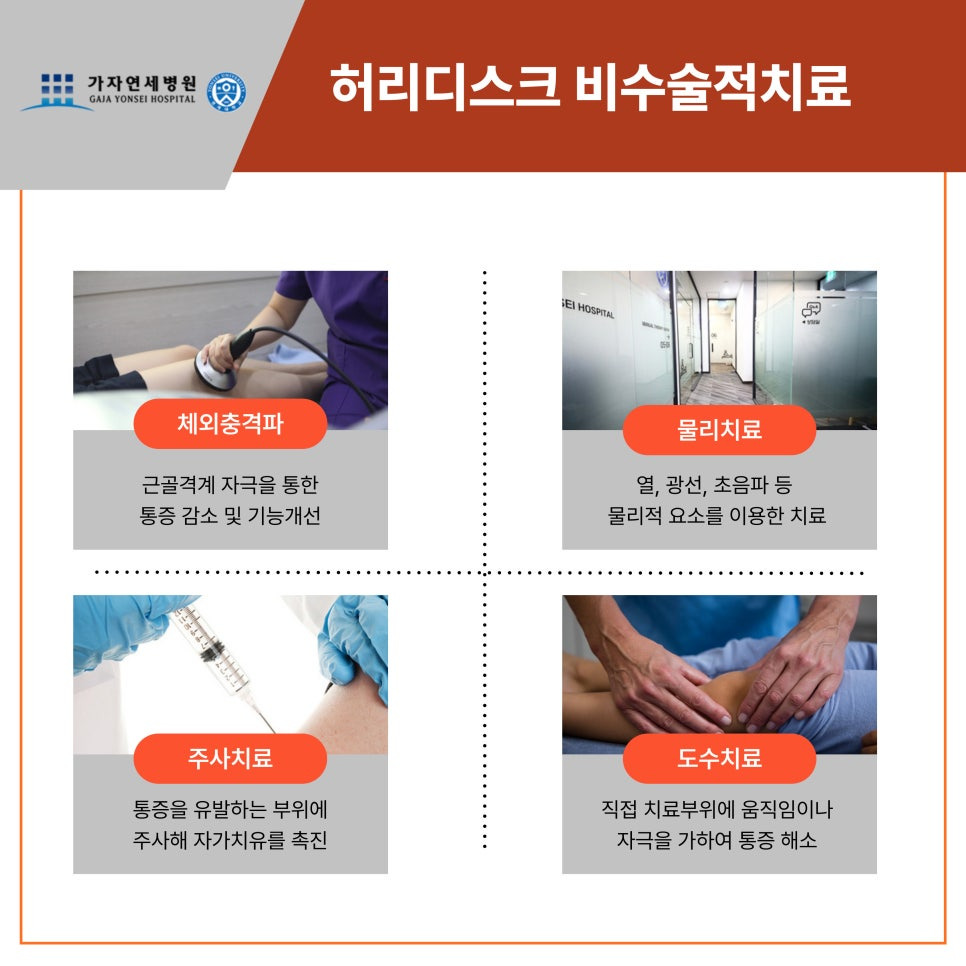 가자연세병원
GAJA YONSEI HOSPITAL

허리디스크 비수술적치료

체외충격파

근골격계 자극을 통한
통증 감소 및 기능개선

SEI HOSPITAL

물리치료

열, 광선, 초음파 등
물리적 요소를 이용한 치료

주사치료

통증을 유발하는 부위에
주사해 자가치유를 촉진

도수치료

직접 치료부위에 움직임이나
자극을 가하여 통증 해소