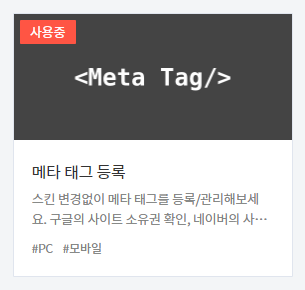 사용중

<Meta Tag/>

메타 태그 등록

스킨 변경없이 메타 태그를 등록/관리해보세요. 구글의 사이트 소유권 확인, 네이버의 사…

#PC #모바일