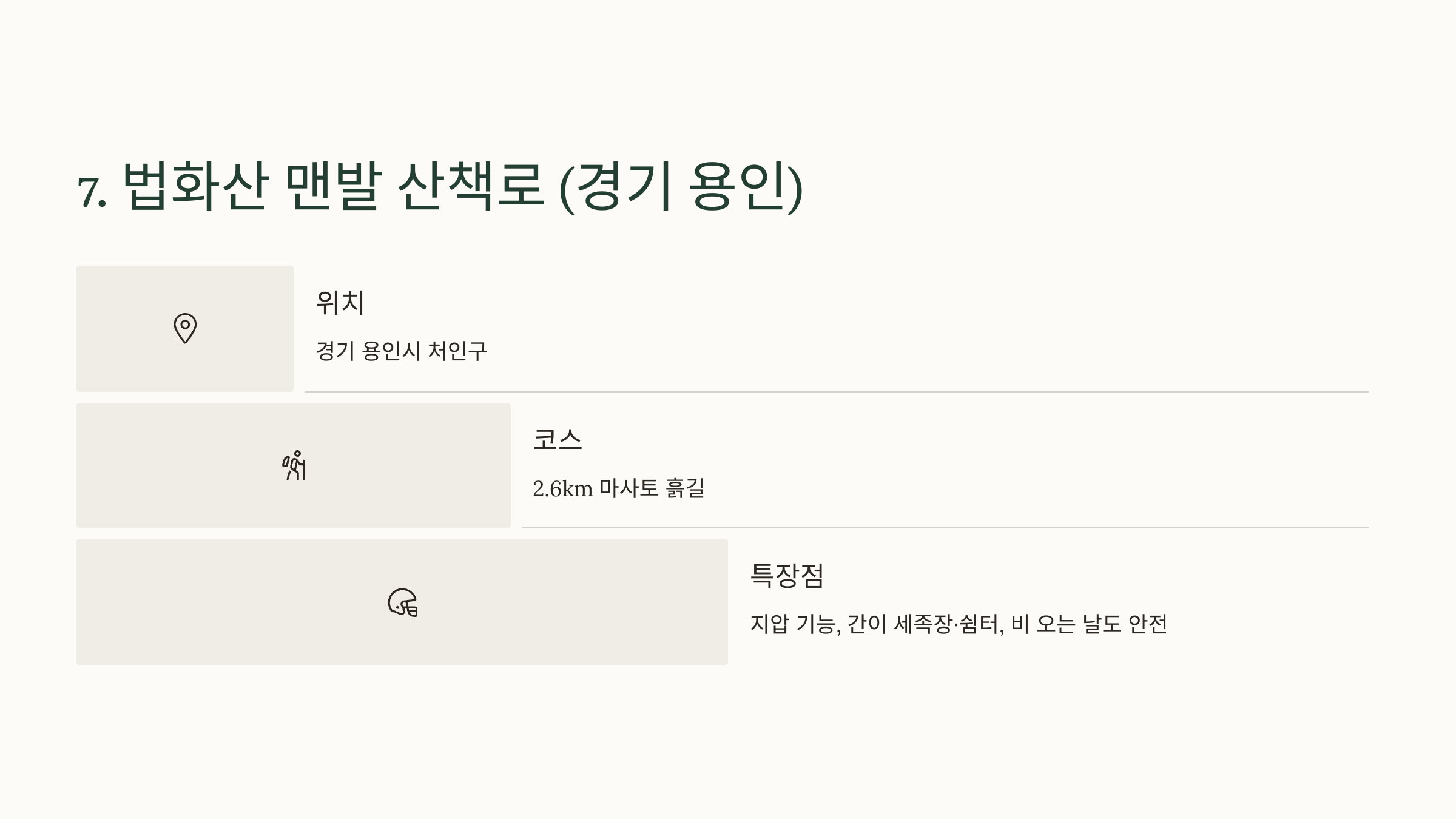 7. 법화산 맨발 산책로 (경기 용인)

위치

경기 용인시 처인구

코스

2.6km 마사토 흙길

특장점

지압 기능, 간이 세족장·쉼터, 비 오는 날도 안전