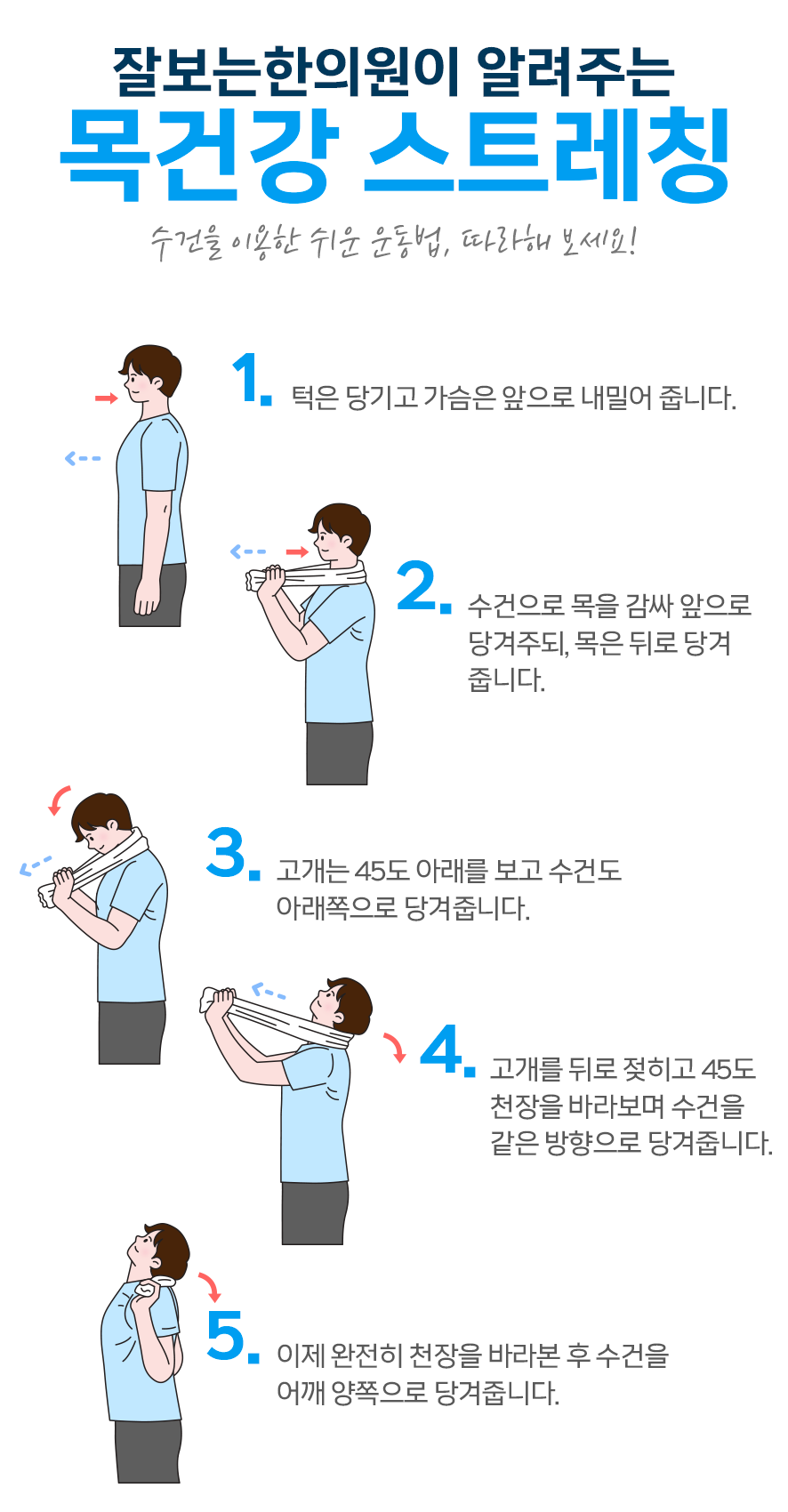 잘보는한의원이 알려주는
목건강 스트레칭

수건을 이용한 쉬운 운동법, 따라해 보세요!

1. 턱은 당기고 가슴은 앞으로 내밀어 줍니다.

2. 수건으로 목을 감싸 앞으로 당겨주되, 목은 뒤로 당겨 줍니다.

3. 고개는 45도 아래를 보고 수건도 아래쪽으로 당겨줍니다.

4. 고개를 뒤로 젖히고 45도 천장을 바라보며 수건을 같은 방향으로 당겨줍니다.

5. 이제 완전히 천장을 바라본 후 수건을 어깨 양쪽으로 당겨줍니다.