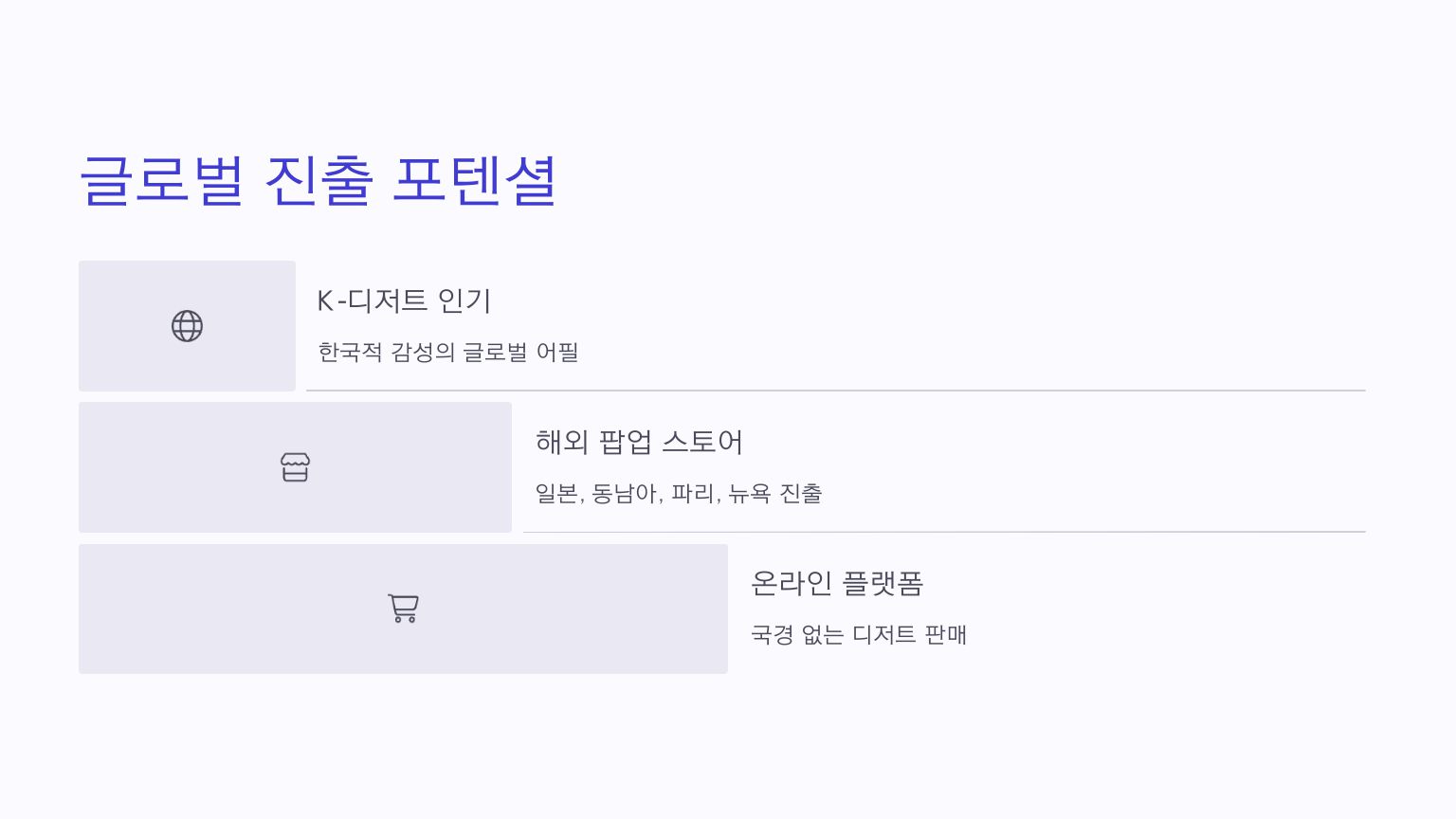 글로벌 진출 포텐셜

K-디저트 인기

한국적 감성의 글로벌 어필

해외 팝업 스토어

일본, 동남아, 파리, 뉴욕 진출

온라인 플랫폼

국경 없는 디저트 판매