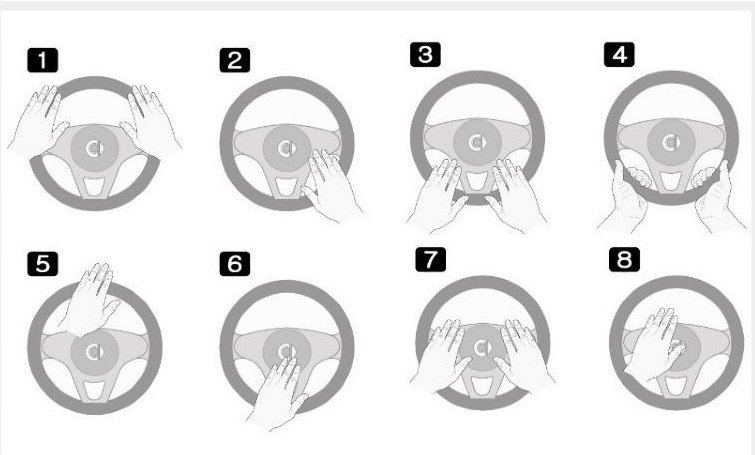 1

2

3

4

5

6

7

8