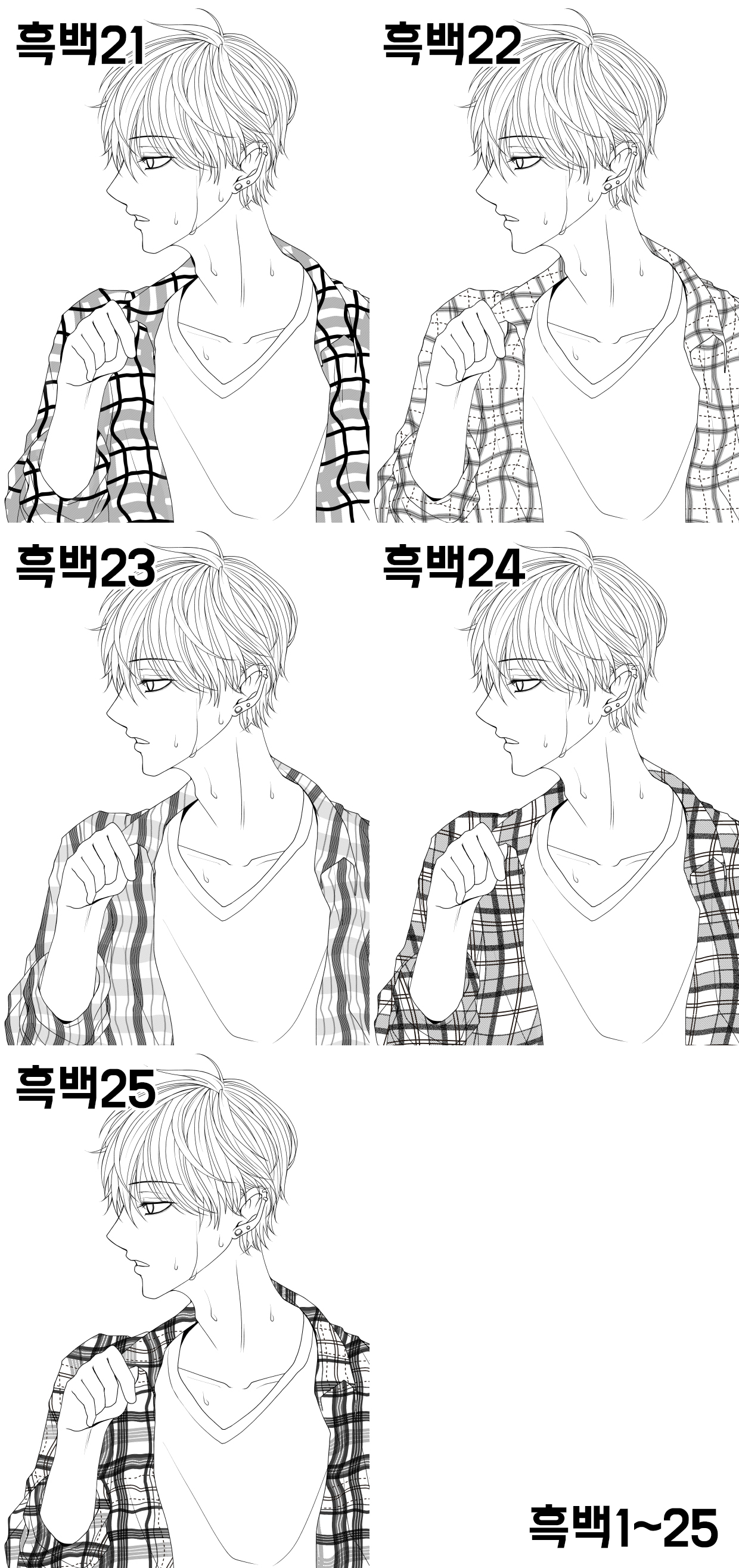 흑백21

흑백22

흑백23

흑백24

흑백25

흑백1~25