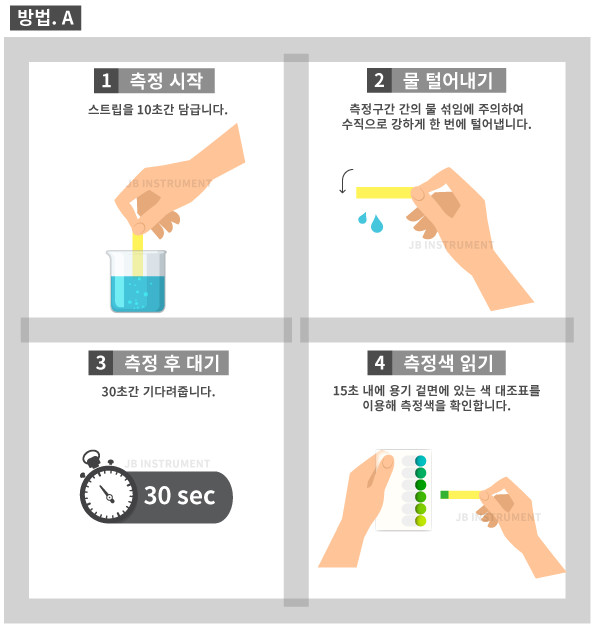 방법. A

1 측정 시작

스트립을 10초간 담급니다.

JB INSTRUMENT

2 물 털어내기

측정구간 간의 물 섞임에 주의하여 수직으로 강하게 한 번에 털어냅니다.

JB INSTRUMENT

3 측정 후 대기

30초간 기다려줍니다.

JB INSTRUMENT

30 sec

4 측정색 읽기

15초 내에 용기 겉면에 있는 색 대조표를 이용해 측정색을 확인합니다.

JB INSTRUMENT