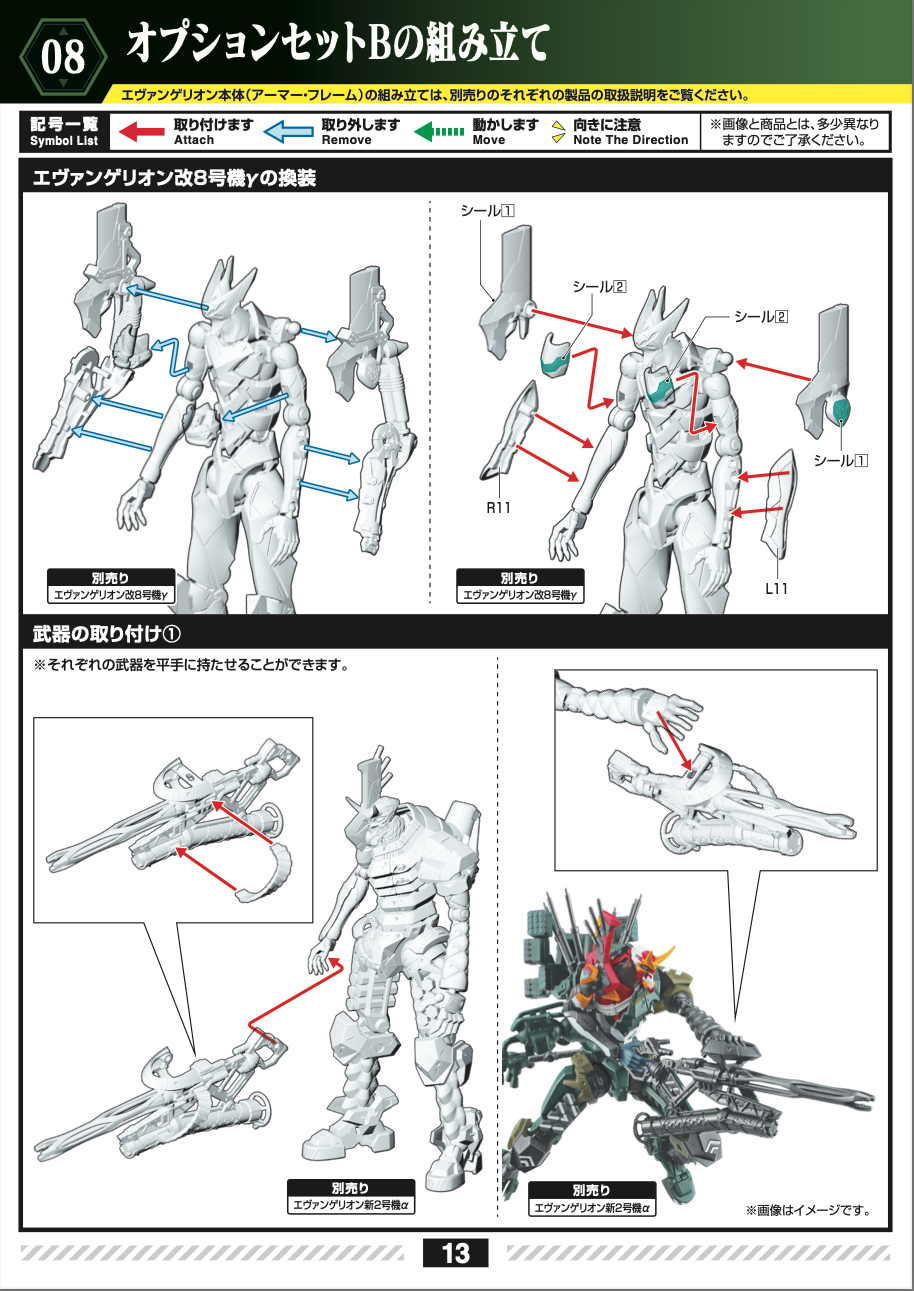 08 オプションセットBの組み立て

エヴァンゲリオン本体(アーマー・フレーム)の組み立ては、別売りのそれぞれの製品の取扱説明をご覧ください。

記号一覧
Symbol List

取り付けます
Attach

取り外します
Remove

動かします
Move

向きに注意
Note The Direction

※画像と商品とは、多少異なりますのでご了承ください。

エヴァンゲリオン改8号機γの換装

別売り
エヴァンゲリオン改8号機γ

シール1

シール2

シール2

シール1

R11

L11

別売り
エヴァンゲリオン改8号機γ

武器の取り付け①

※それぞれの武器を平手に持たせることができます。

別売り
エヴァンゲリオン新2号機α

別売り
エヴァンゲリオン新2号機α

※画像はイメージです。

13