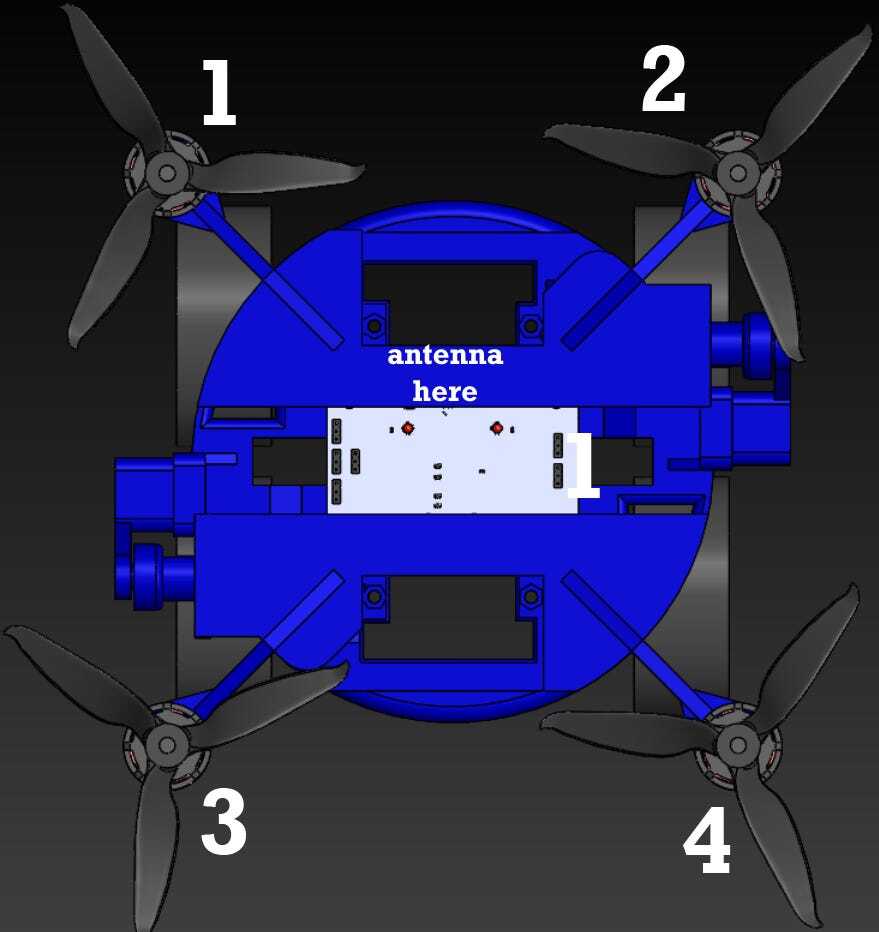 1

2

antenna here

1

3

4