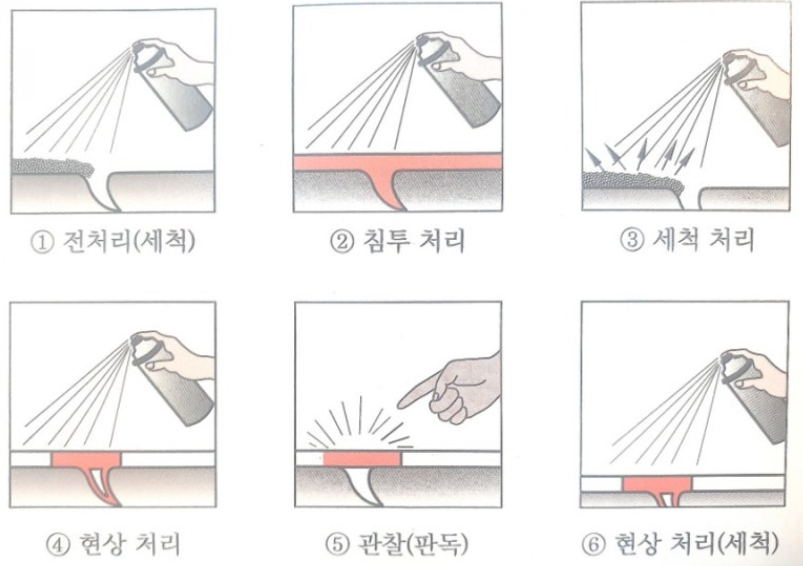 ① 전처리(세척)

② 침투 처리

③ 세척 처리

④ 현상 처리

⑤ 관찰(판독)

⑥ 현상 처리(세척)