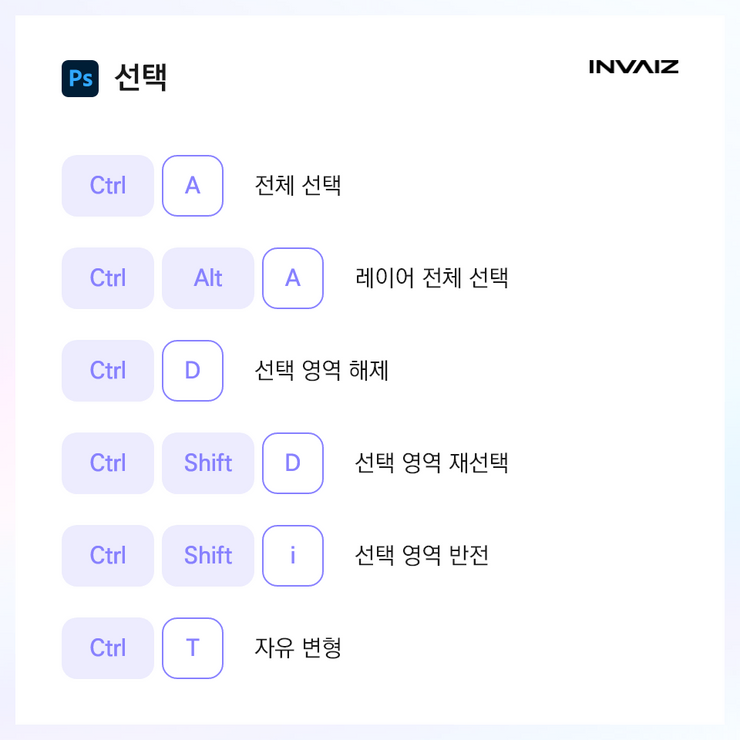 Ps 선택

INVAIZ

Ctrl A 전체 선택

Ctrl Alt A 레이어 전체 선택

Ctrl D 선택 영역 해제

Ctrl Shift D 선택 영역 재선택

Ctrl Shift i 선택 영역 반전

Ctrl T 자유 변형