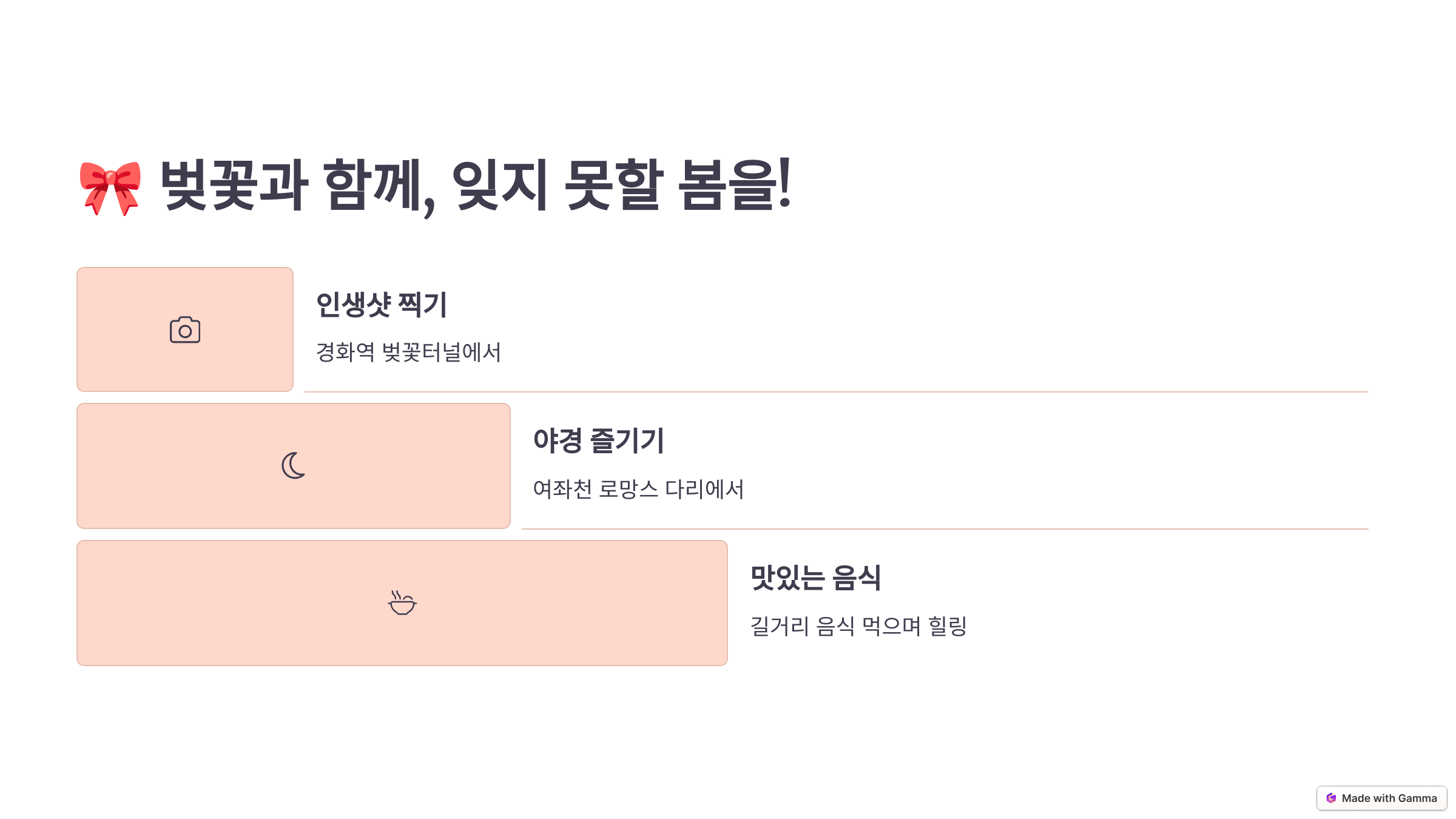 🎀 벚꽃과 함께, 잊지 못할 봄을!

인생샷 찍기

경화역 벚꽃터널에서

야경 즐기기

여좌천 로망스 다리에서

맛있는 음식

길거리 음식 먹으며 힐링

Made with Gamma