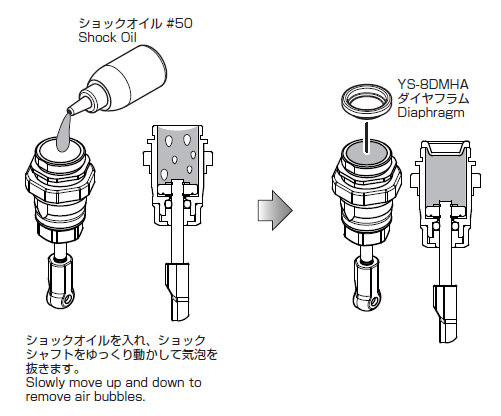 ショックオイル #50
Shock Oil

YS-8DMHA
ダイヤフラム
Diaphragm

ショックオイルを入れ、ショックシャフトをゆっくり動かして気泡を抜きます。
Slowly move up and down to remove air bubbles.