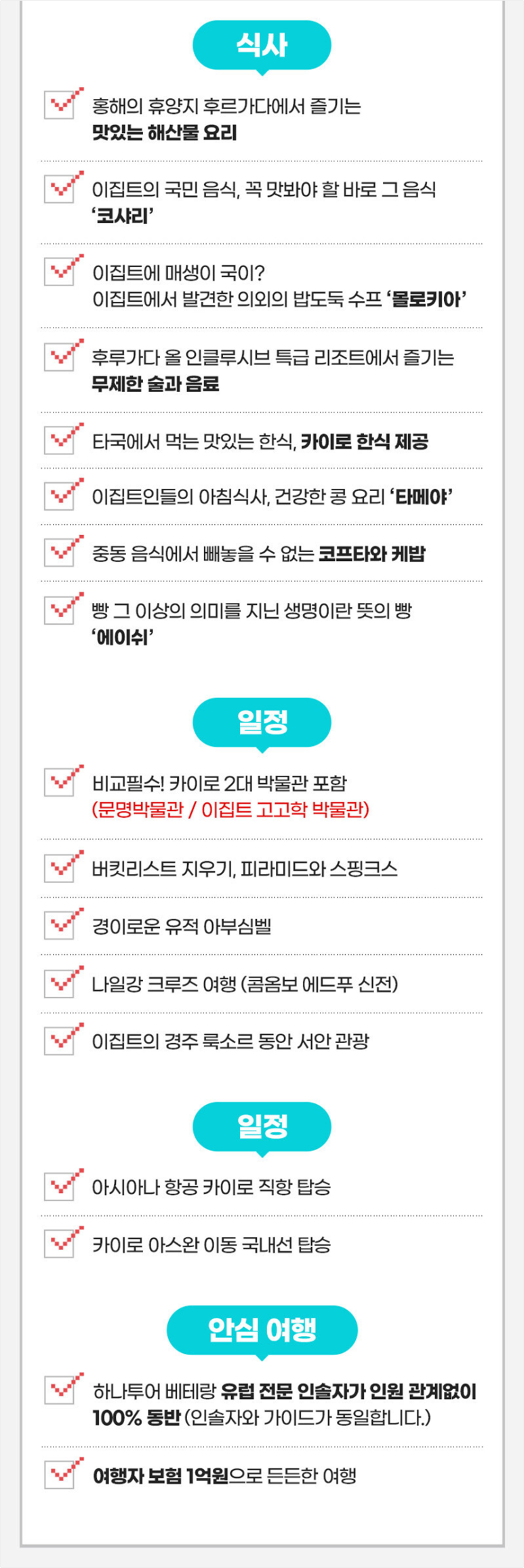 식사

☑ 홍해의 휴양지 후르가다에서 즐기는 맛있는 해산물 요리

☑ 이집트의 국민 음식, 꼭 맛봐야 할 바로 그 음식 '코샤리'

☑ 이집트에 매생이 국이? 이집트에서 발견한 의외의 밥도둑 수프 '몰로키아'

☑ 후루가다 올 인클루시브 특급 리조트에서 즐기는 무제한 술과 음료

☑ 타국에서 먹는 맛있는 한식, 카이로 한식 제공

☑ 이집트인들의 아침식사, 건강한 콩 요리 '타메야'

☑ 중동 음식에서 빼놓을 수 없는 코프타와 케밥

☑ 빵 그 이상의 의미를 지닌 생명이란 뜻의 빵 '에이쉬'

일정

☑ 비교필수! 카이로 2대 박물관 포함 (문명박물관 / 이집트 고고학 박물관)

☑ 버킷리스트 지우기, 피라미드와 스핑크스

☑ 경이로운 유적 아부심벨

☑ 나일강 크루즈 여행 (콤옴보 에드푸 신전)

☑ 이집트의 경주 룩소르 동안 서안 관광

일정

☑ 아시아나 항공 카이로 직항 탑승

☑ 카이로 아스완 이동 국내선 탑승

안심 여행

☑ 하나투어 베테랑 유럽 전문 인솔자가 인원 관계없이 100% 동반 (인솔자와 가이드가 동일합니다.)

☑ 여행자 보험 1억원으로 든든한 여행