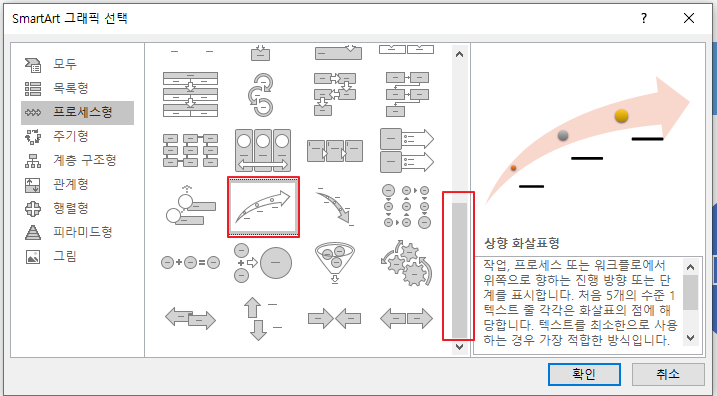 SmartArt 그래픽 선택

?

모두
목록형
프로세스형
주기형
계층 구조형
관계형
행렬형
피라미드형
그림

상향 화살표형

작업, 프로세스 또는 워크플로에서 위쪽으로 향하는 진행 방향 또는 단계를 표시합니다. 처음 5개의 수준 1 텍스트 줄 각각은 화살표의 점에 해당합니다. 텍스트를 최소한으로 사용하는 경우 가장 적합한 방식입니다.

확인
취소