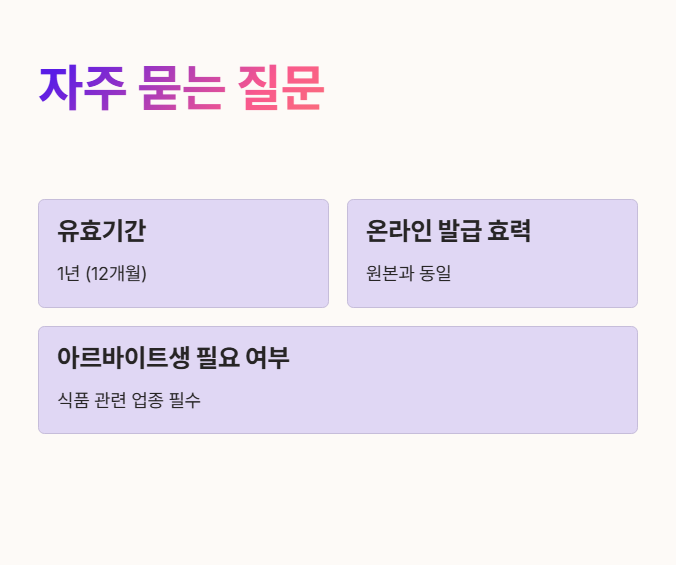 자주 묻는 질문

유효기간

1년 (12개월)

온라인 발급 효력

원본과 동일

아르바이트생 필요 여부

식품 관련 업종 필수