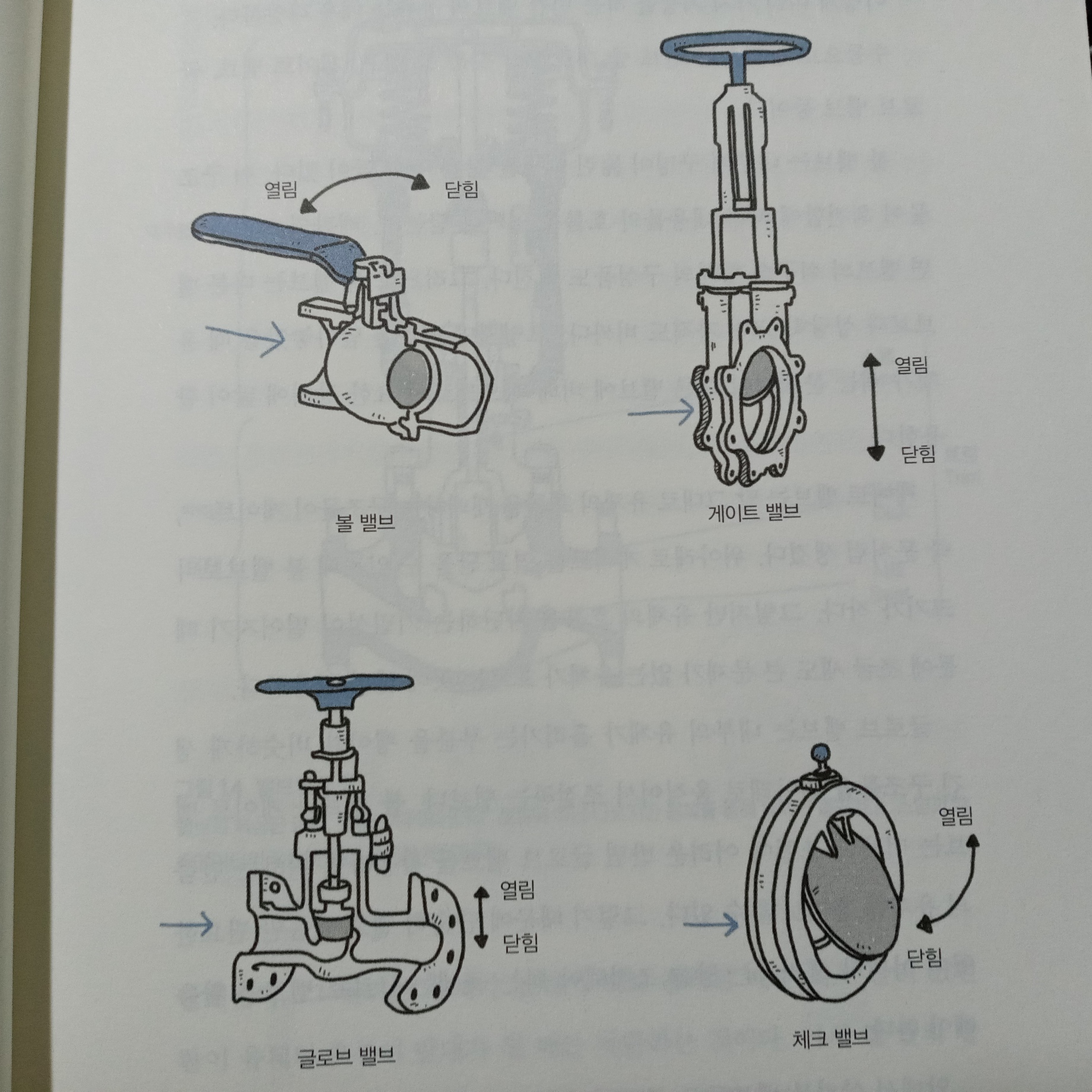 열림

닫힘

볼 밸브

열림

닫힘

게이트 밸브

열림

닫힘

글로브 밸브

열림

닫힘

체크 밸브