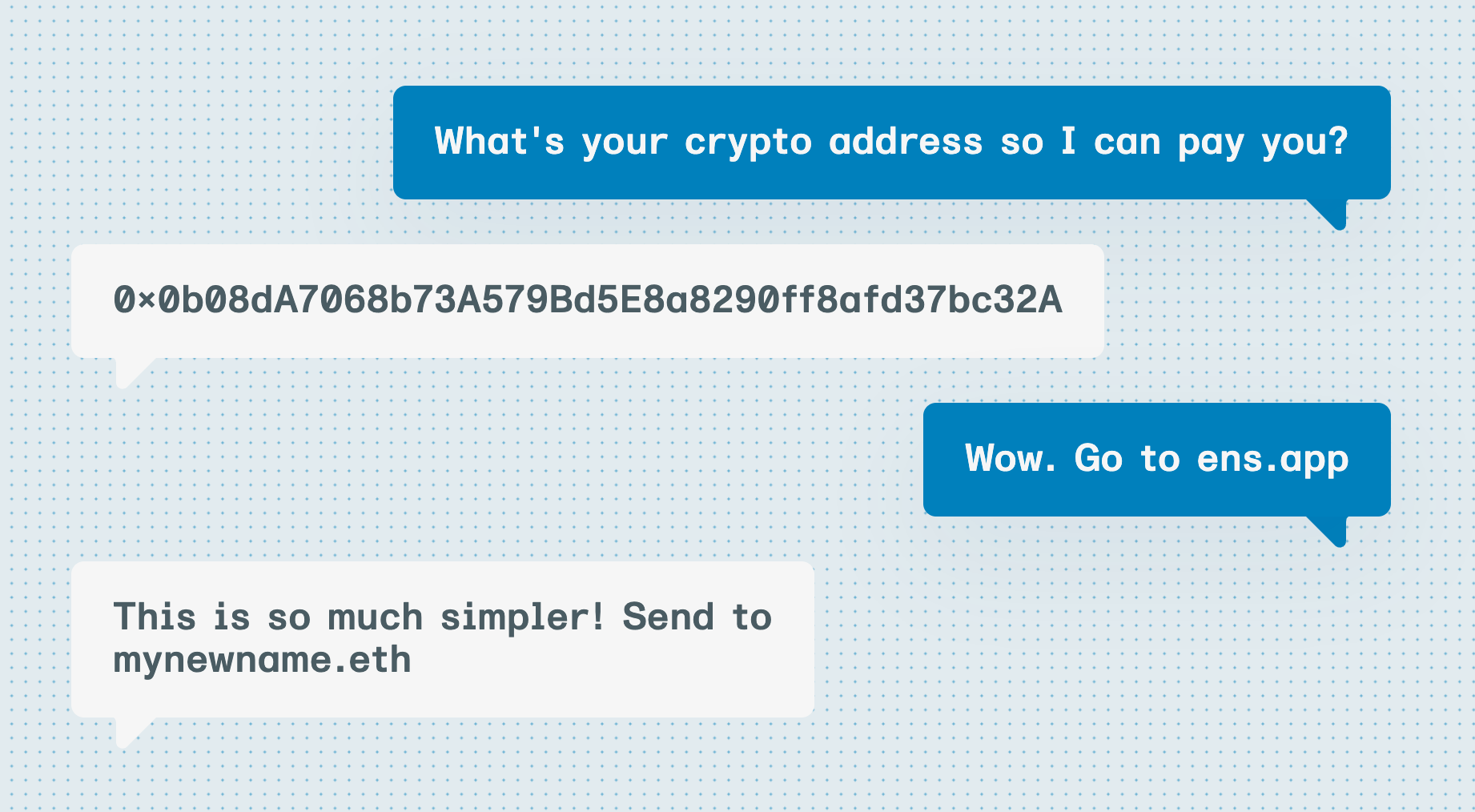 What's your crypto address so I can pay you?

0×0b08dA7068b73A579Bd5E8a8290ff8afd37bc32A

Wow. Go to ens.app

This is so much simpler! Send to mynewname.eth